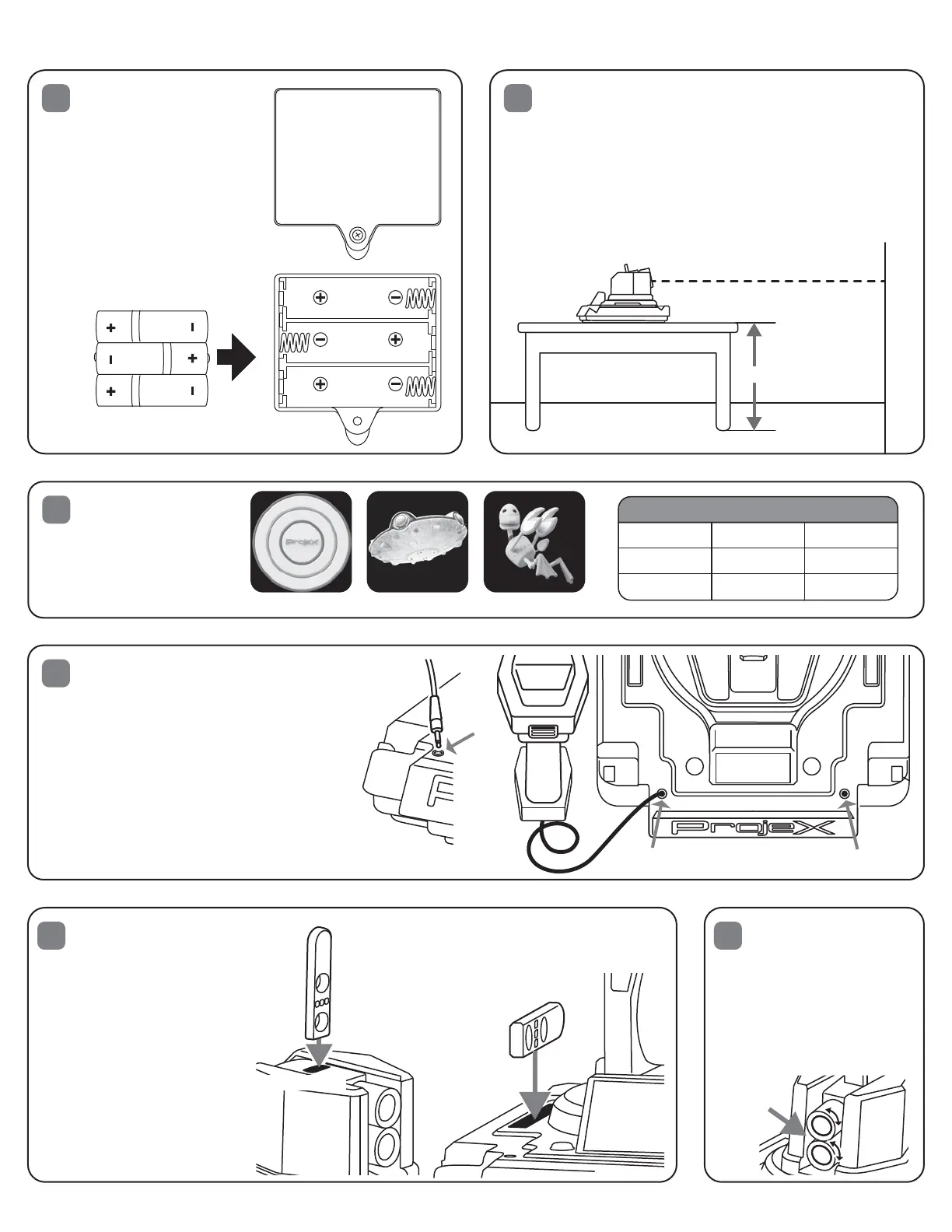 ProjeX

ProjeX