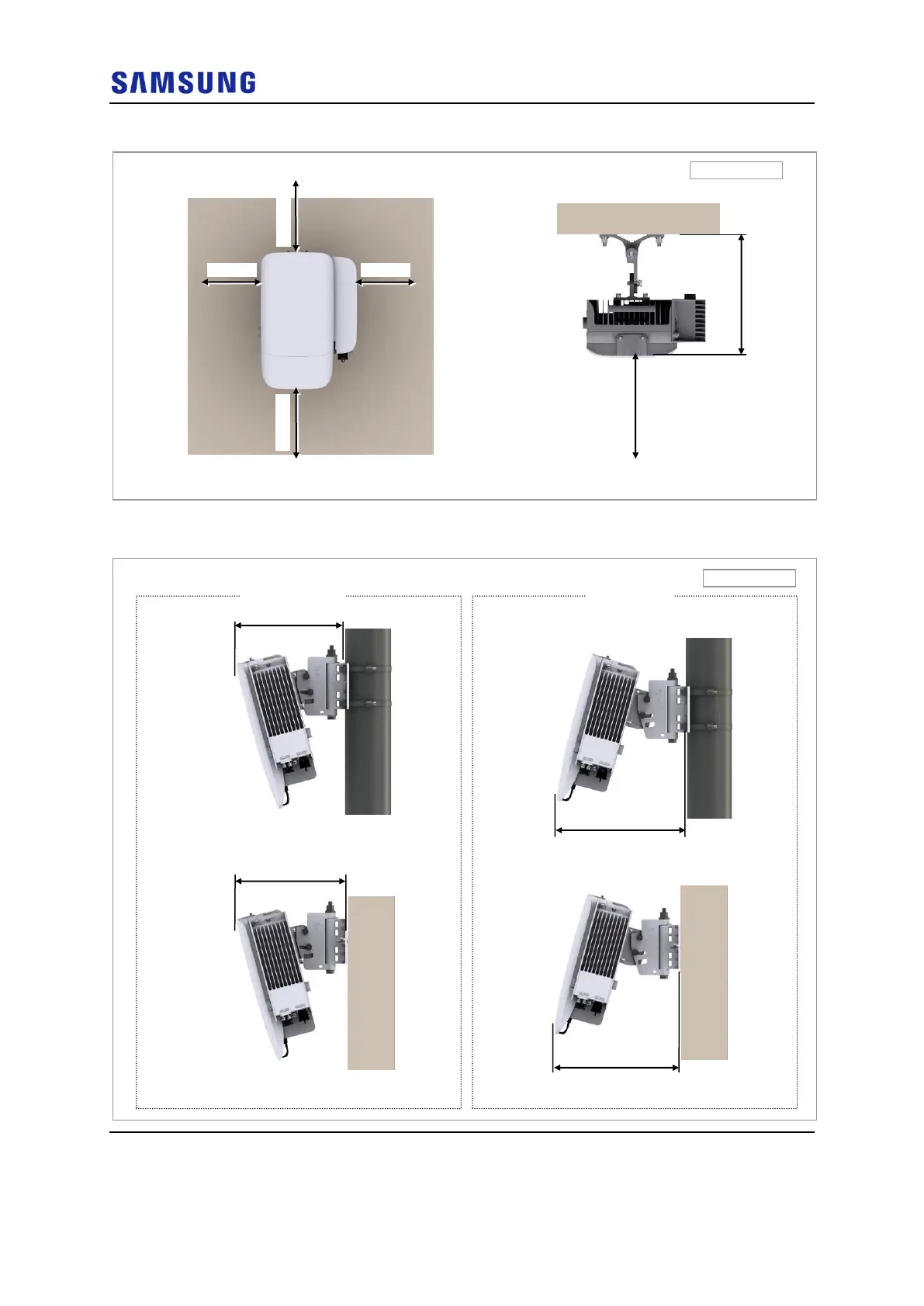 SAMSUNG