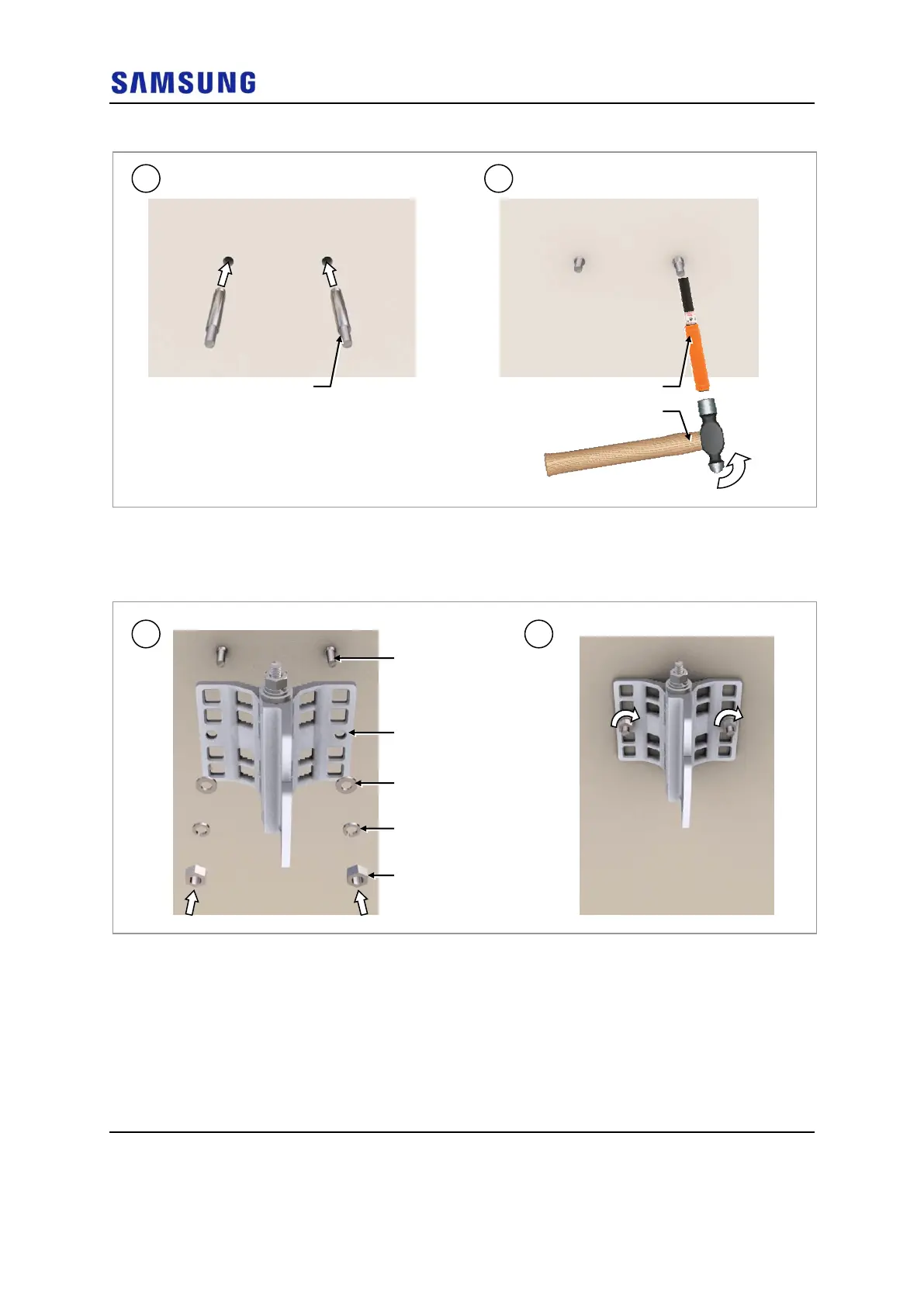 SAMSUNG