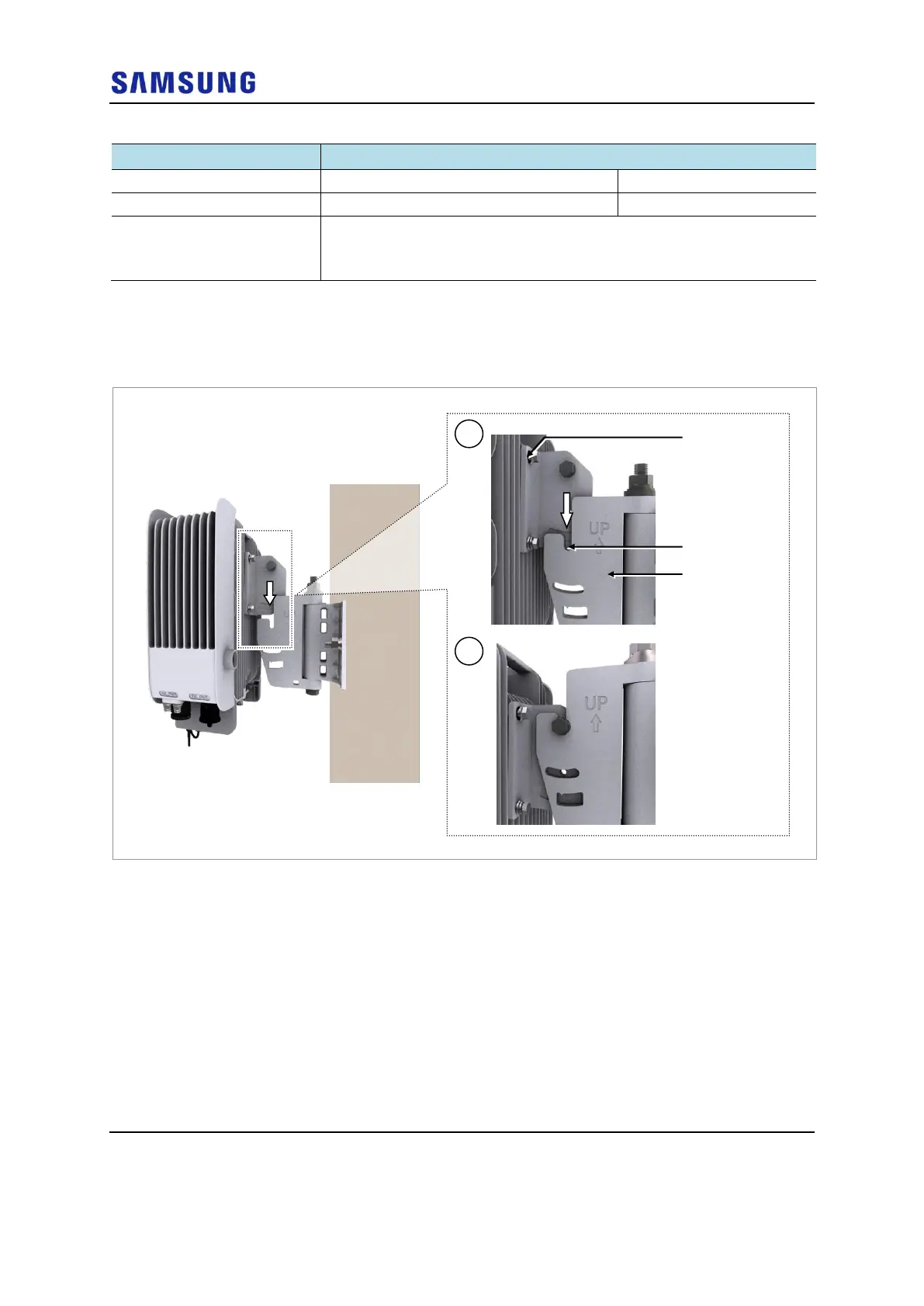 SAMSUNG

UP

UP