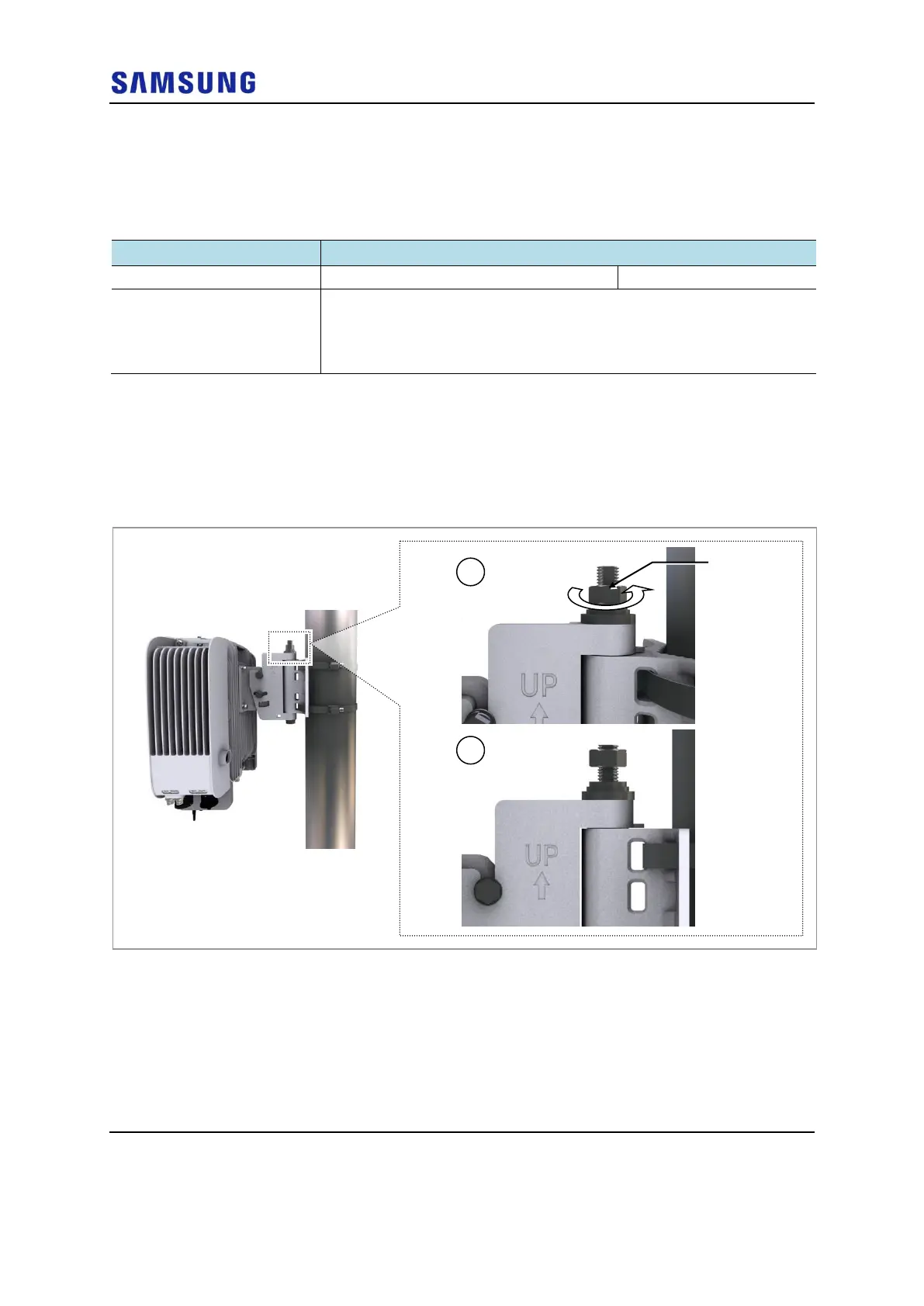 SAMSUNG

UP

UP