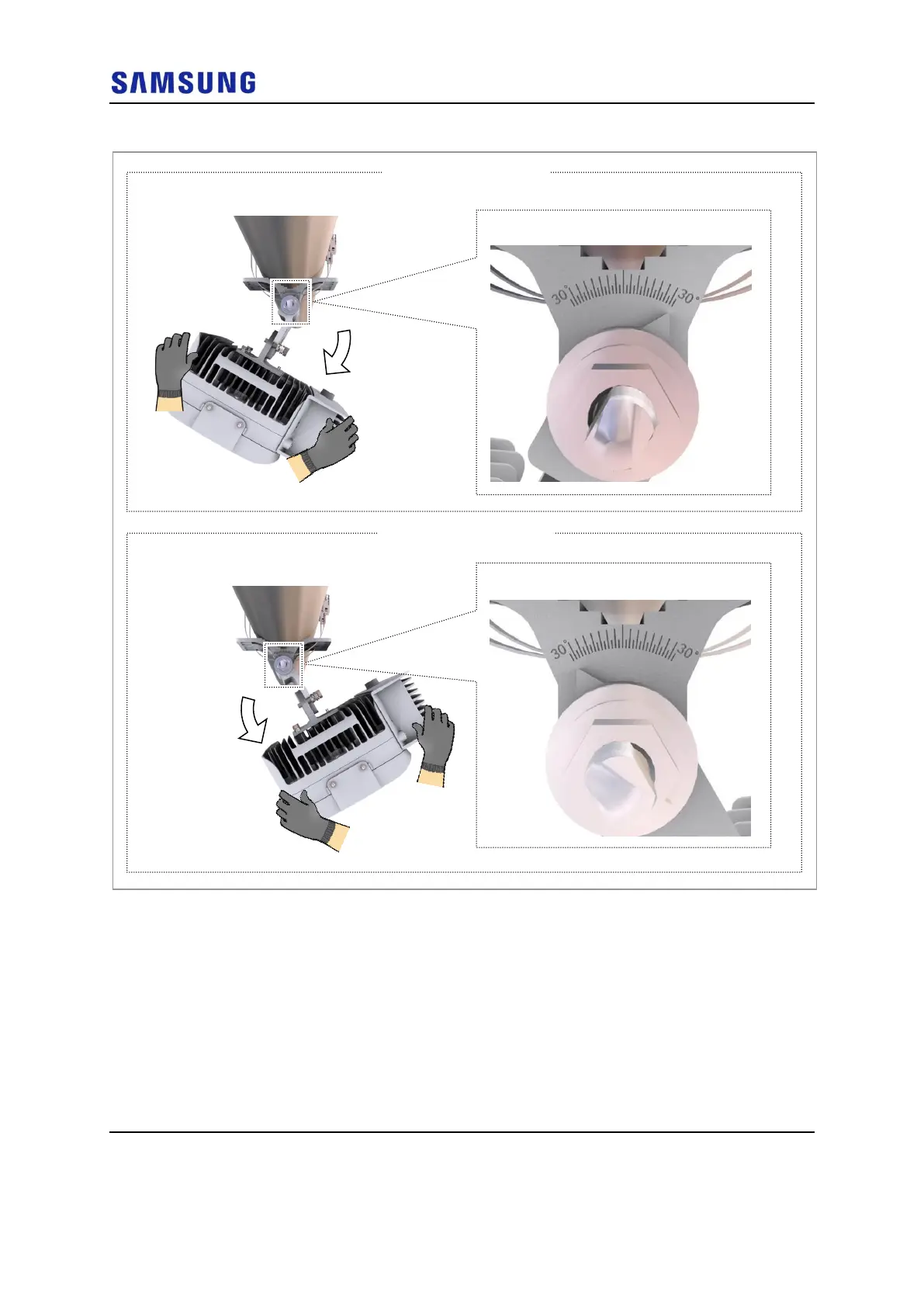 SAMSUNG

30° 30°

30° 30°