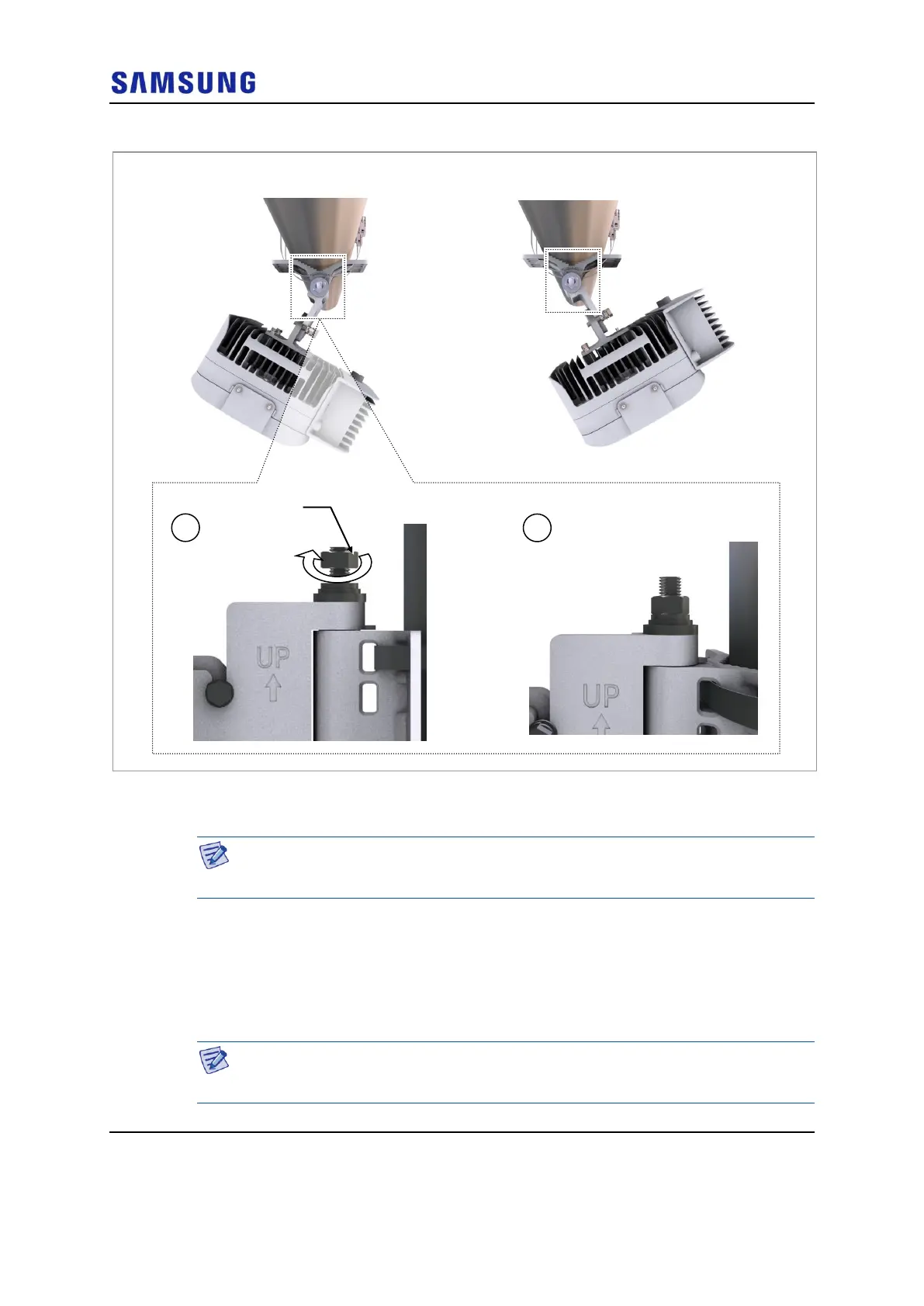 SAMSUNG

UP

UP