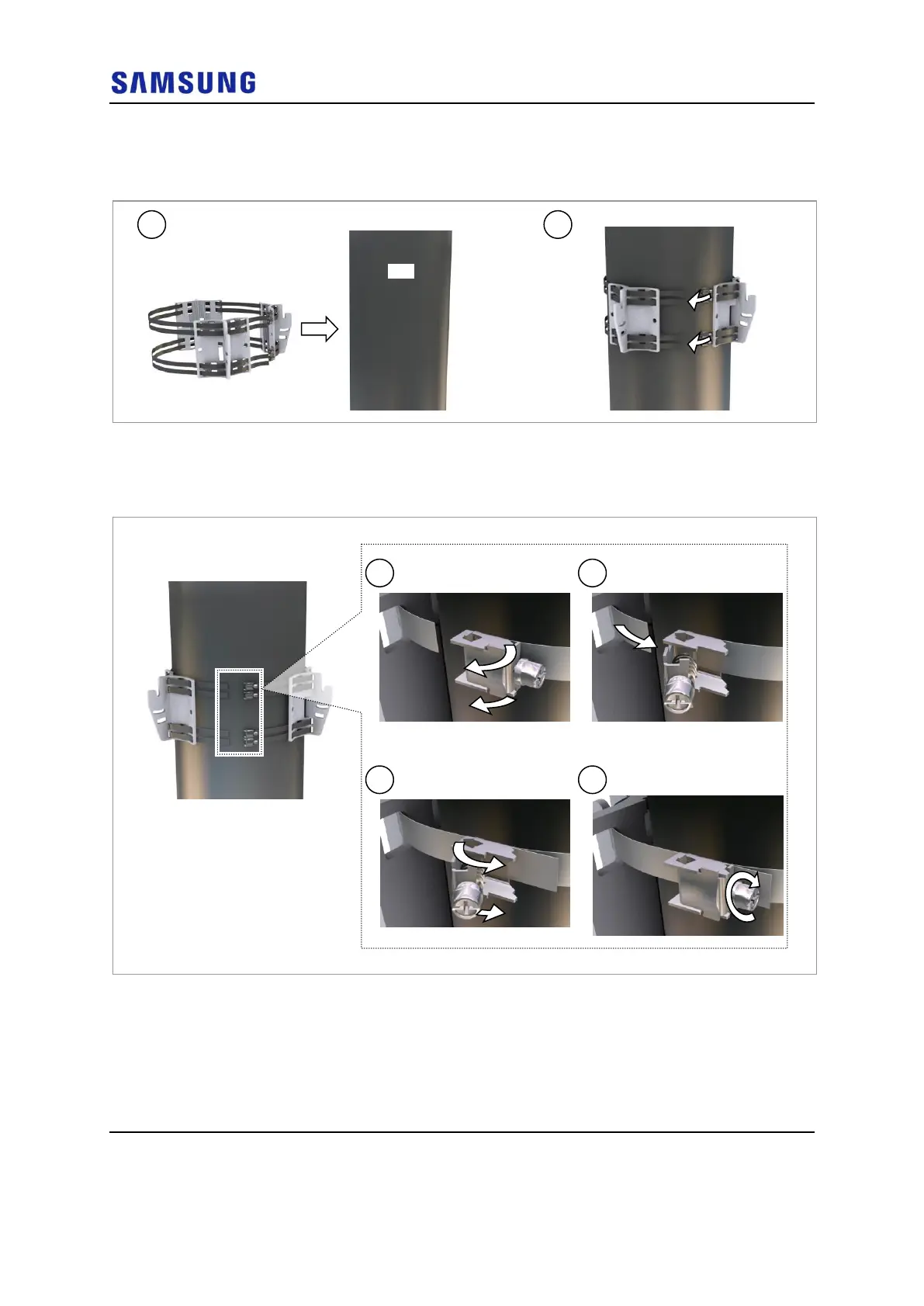 SAMSUNG