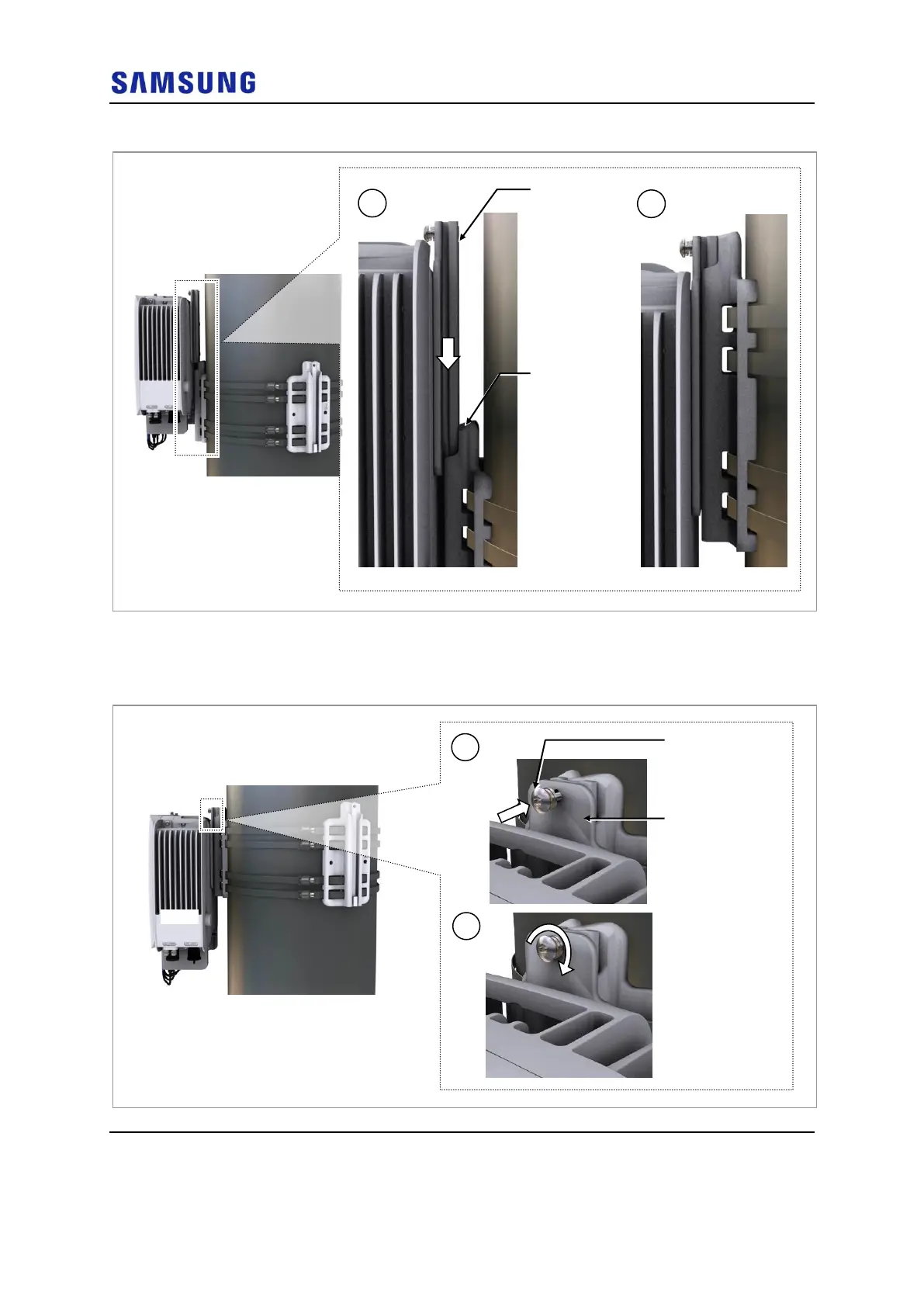 SAMSUNG