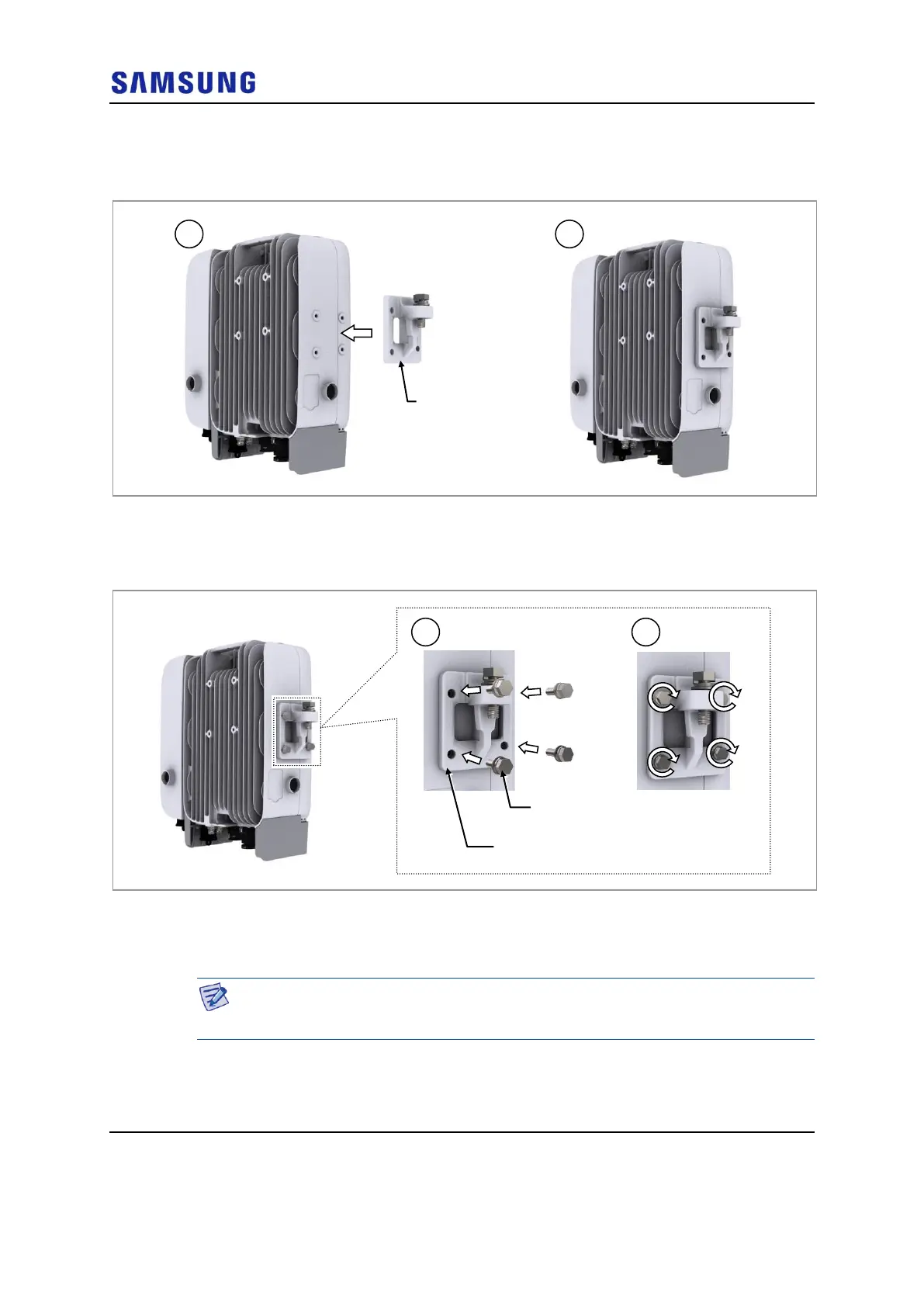 SAMSUNG