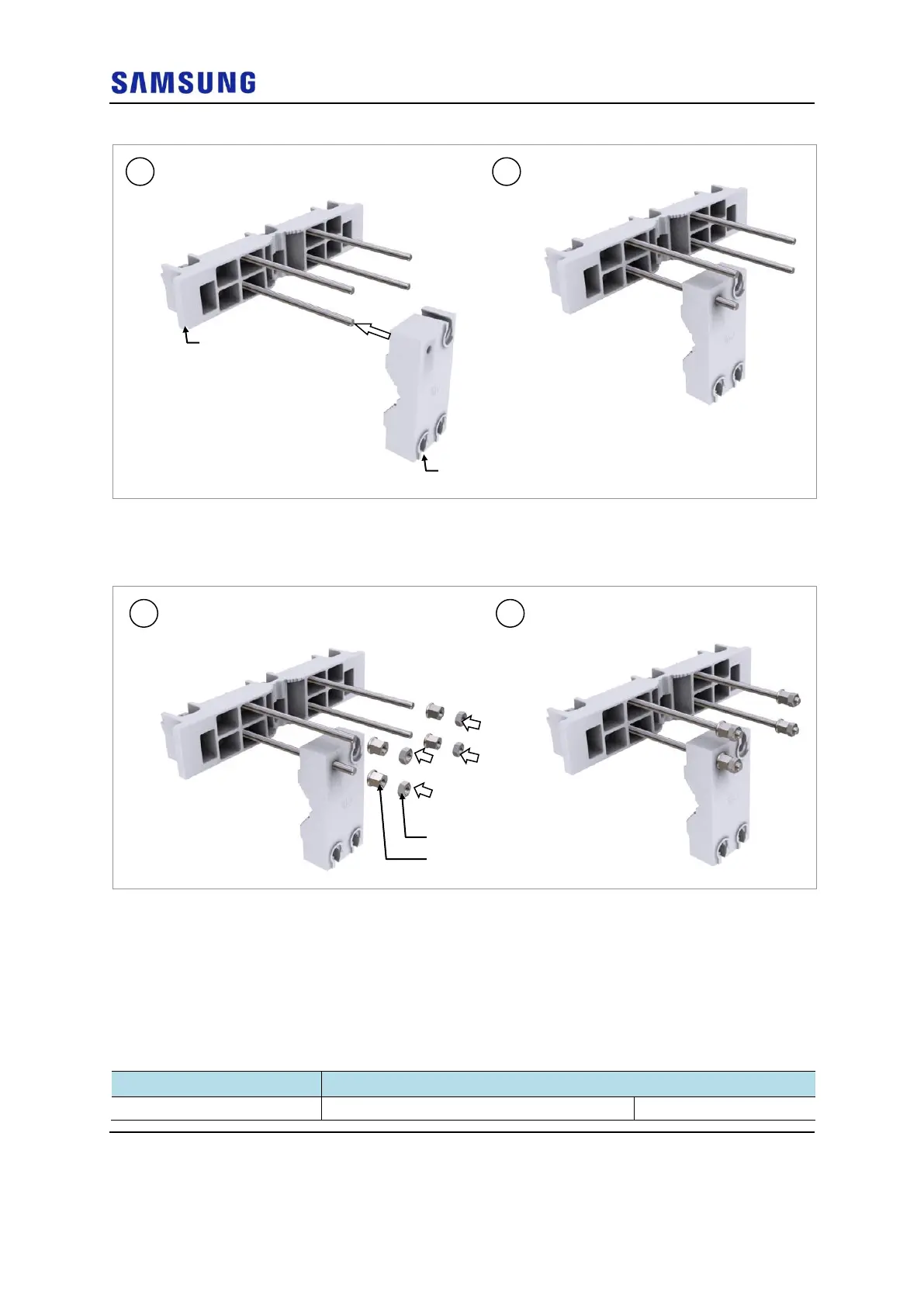 SAMSUNG