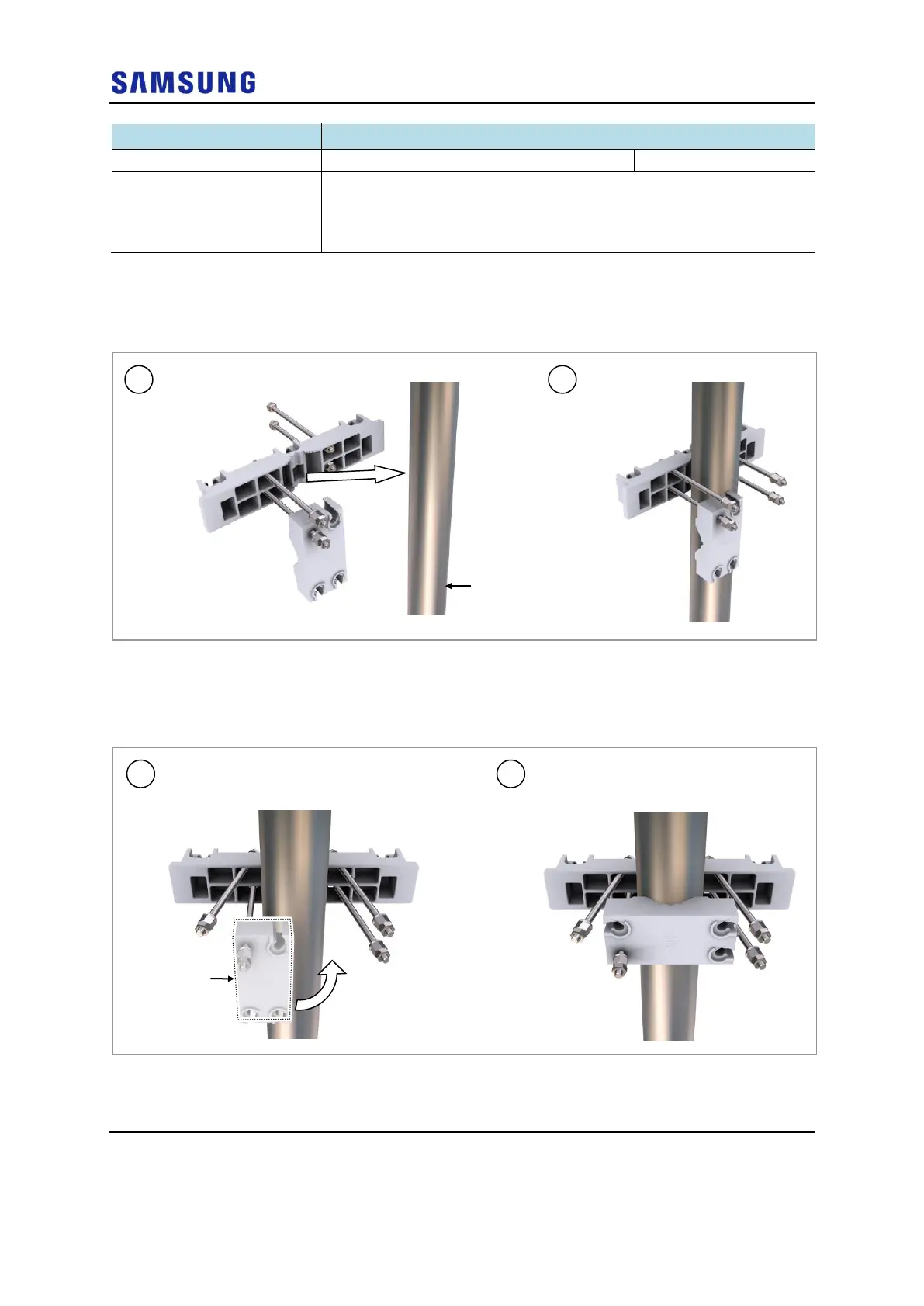 SAMSUNG