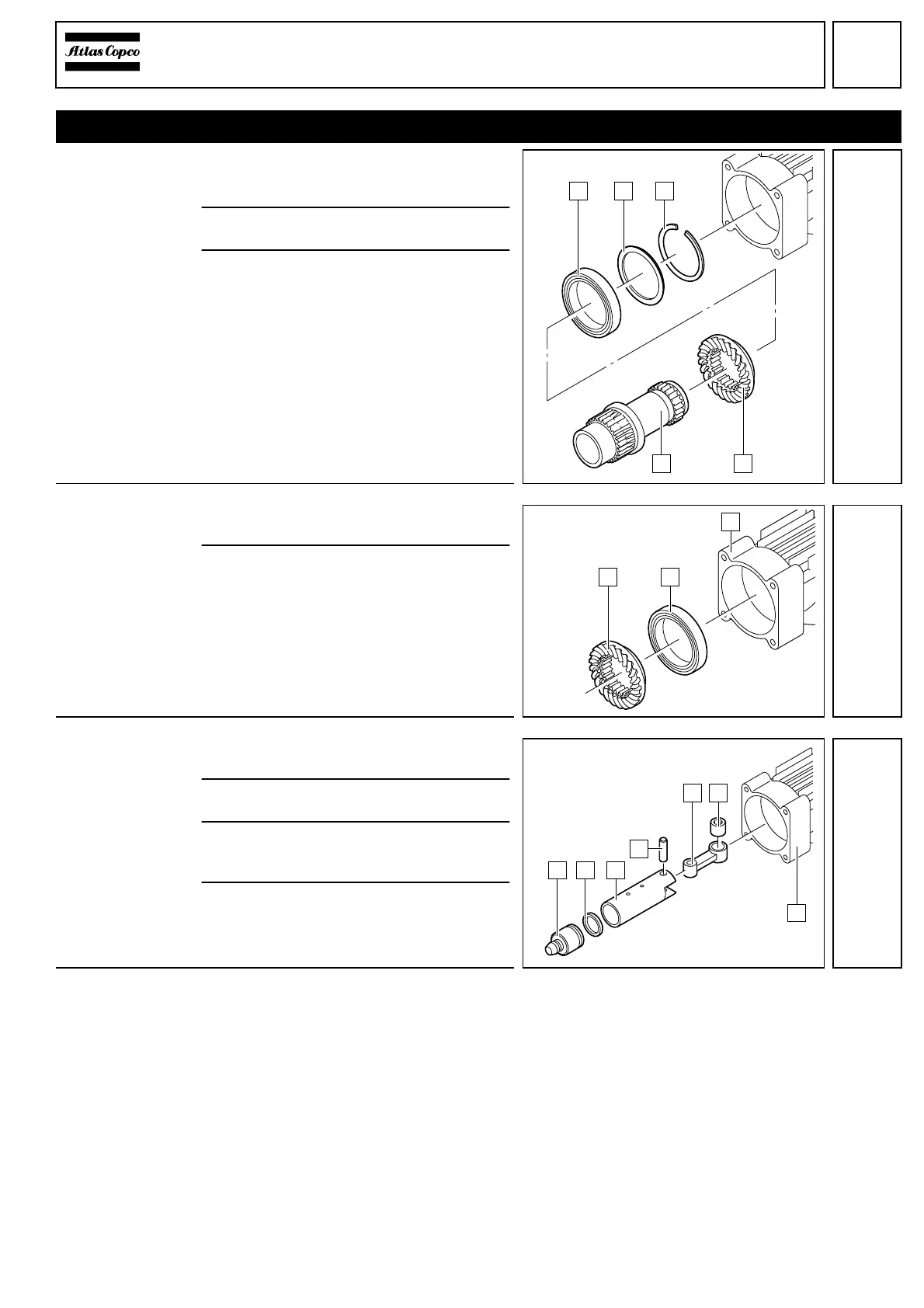 Atlas Copco