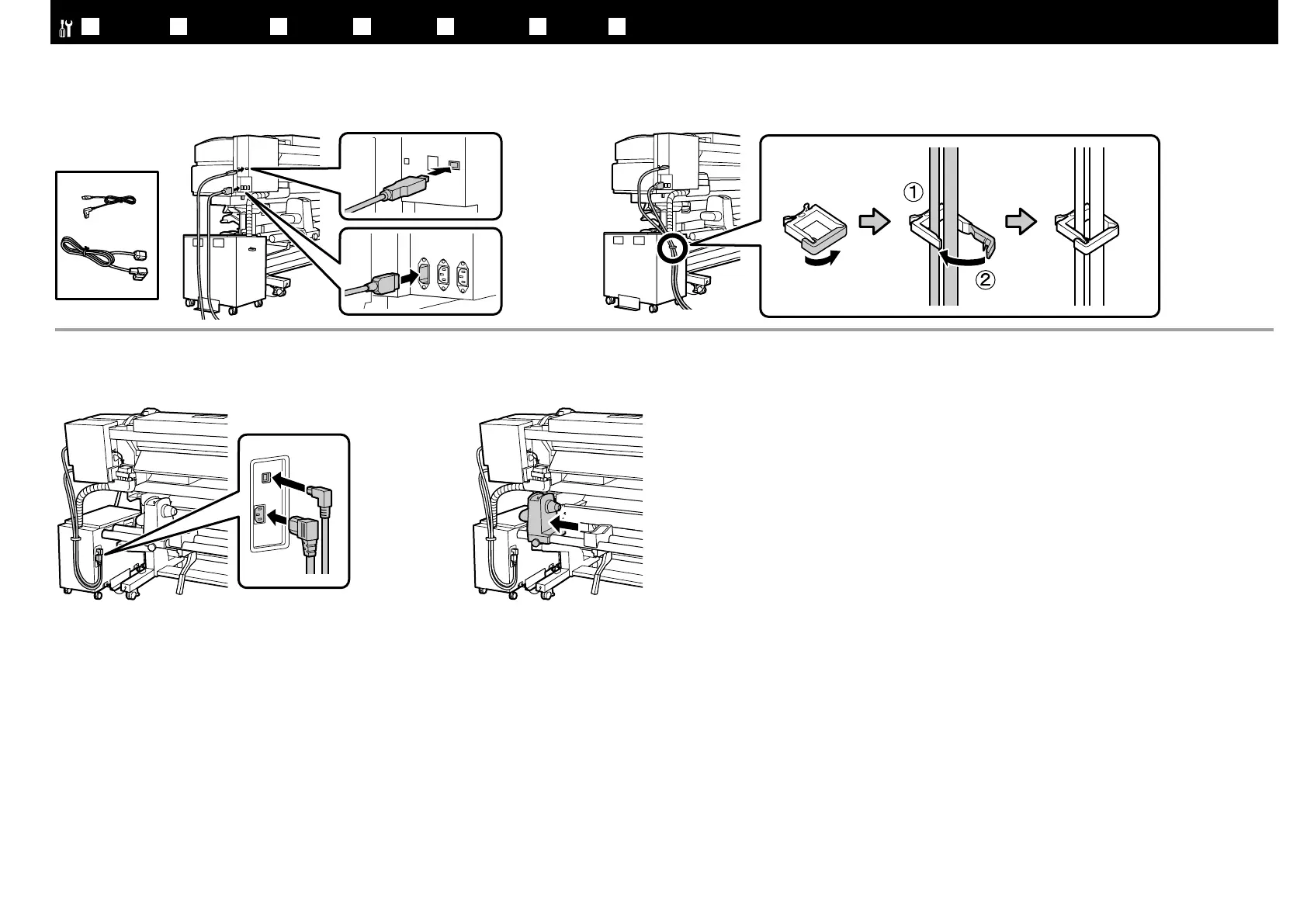 ①

②