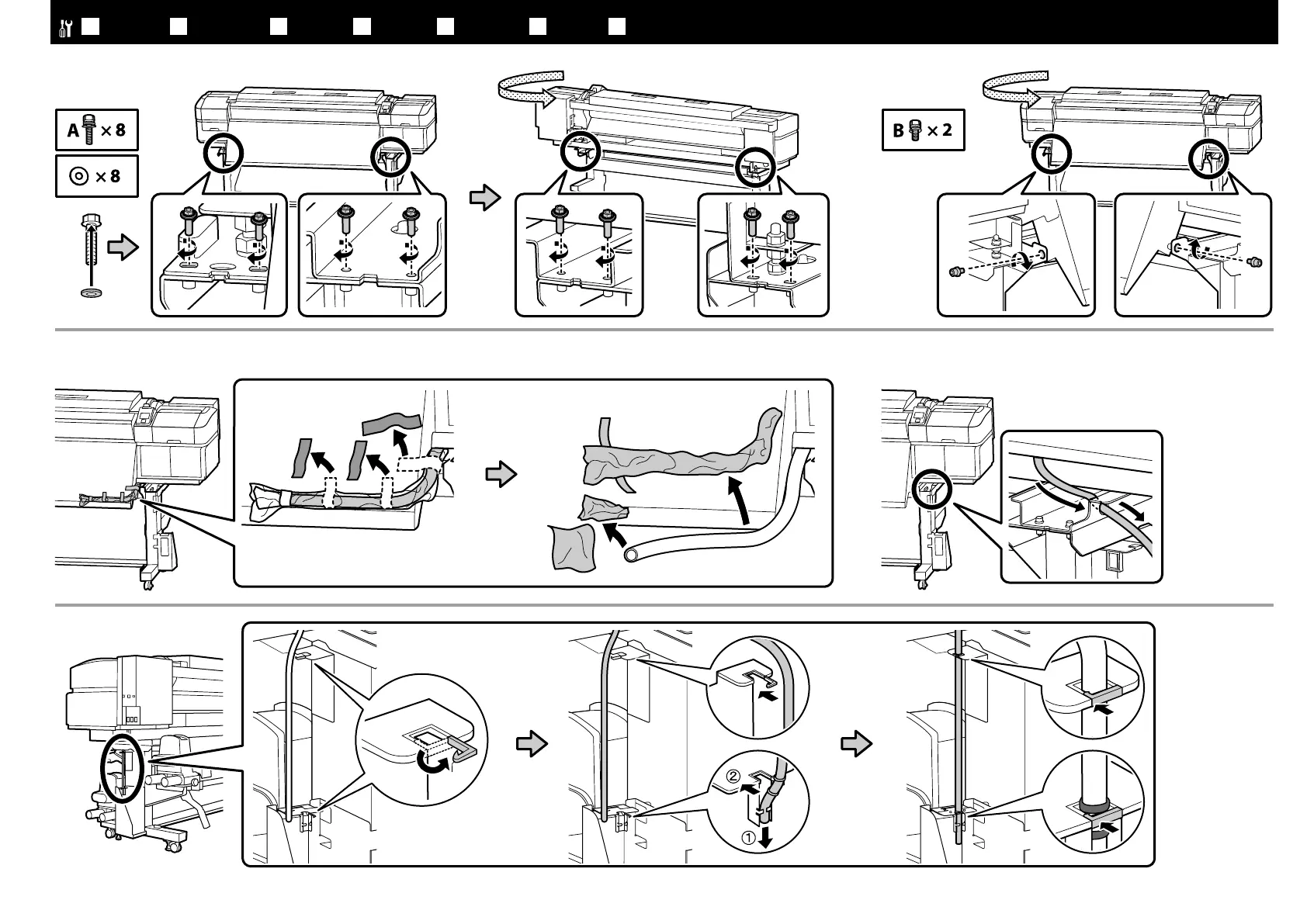 A × 8

× 8

B × 2

②

①