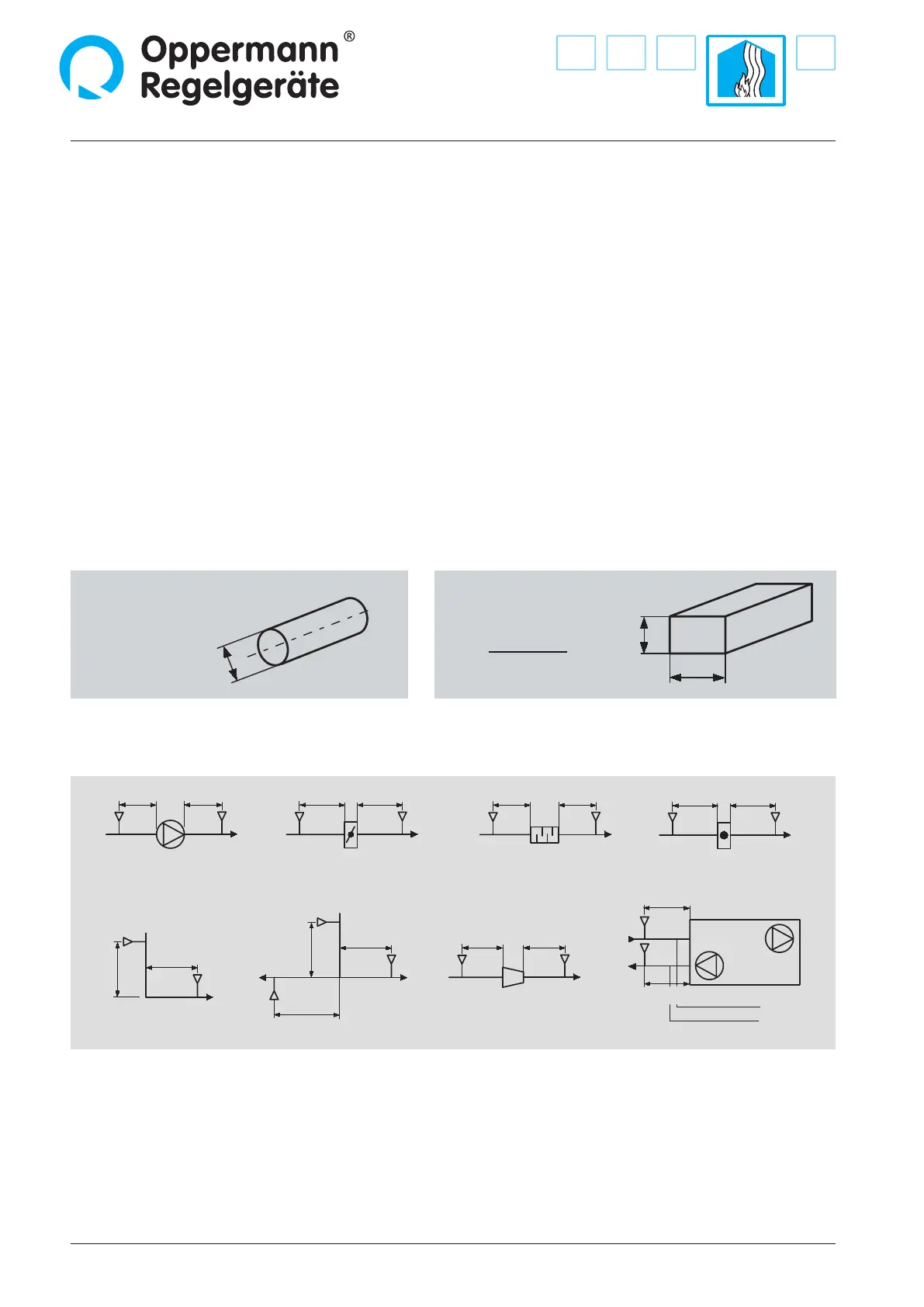 Oppermann®
Regelgeräte