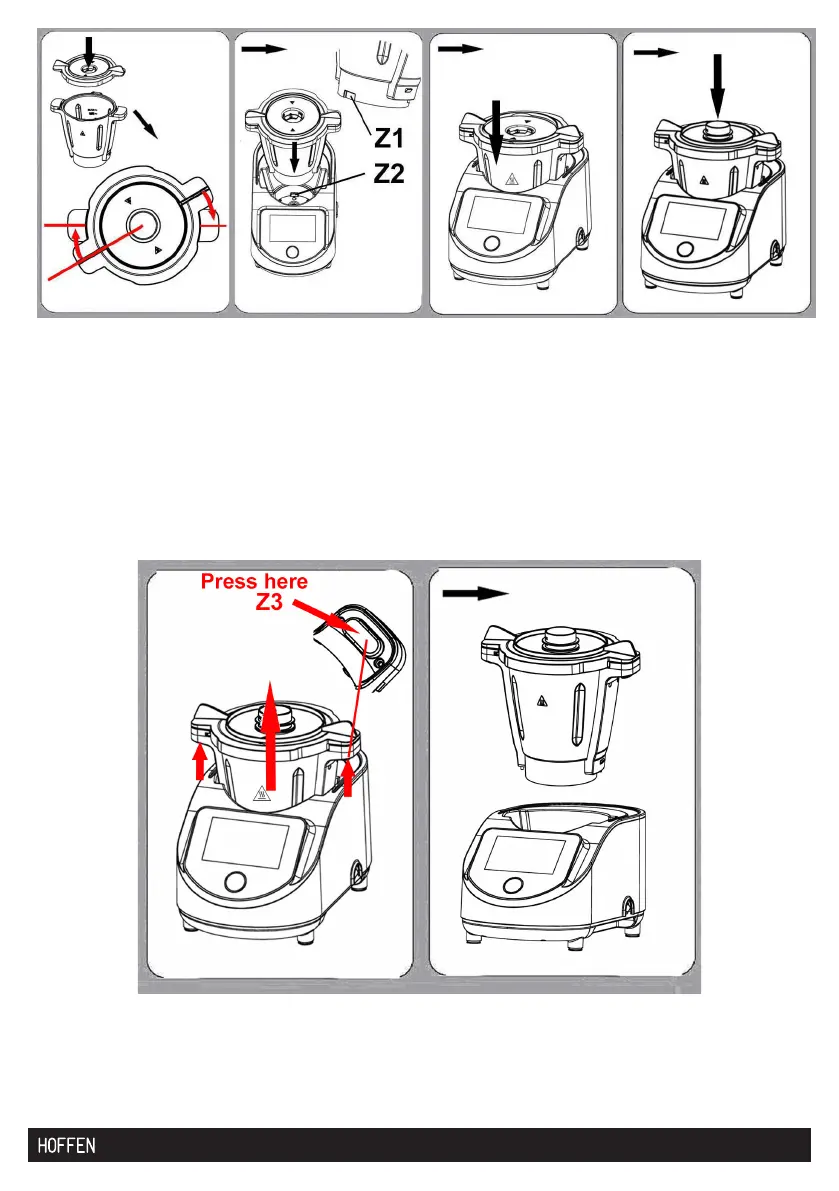 Z1
Z2

Press here
Z3

HOFFEN