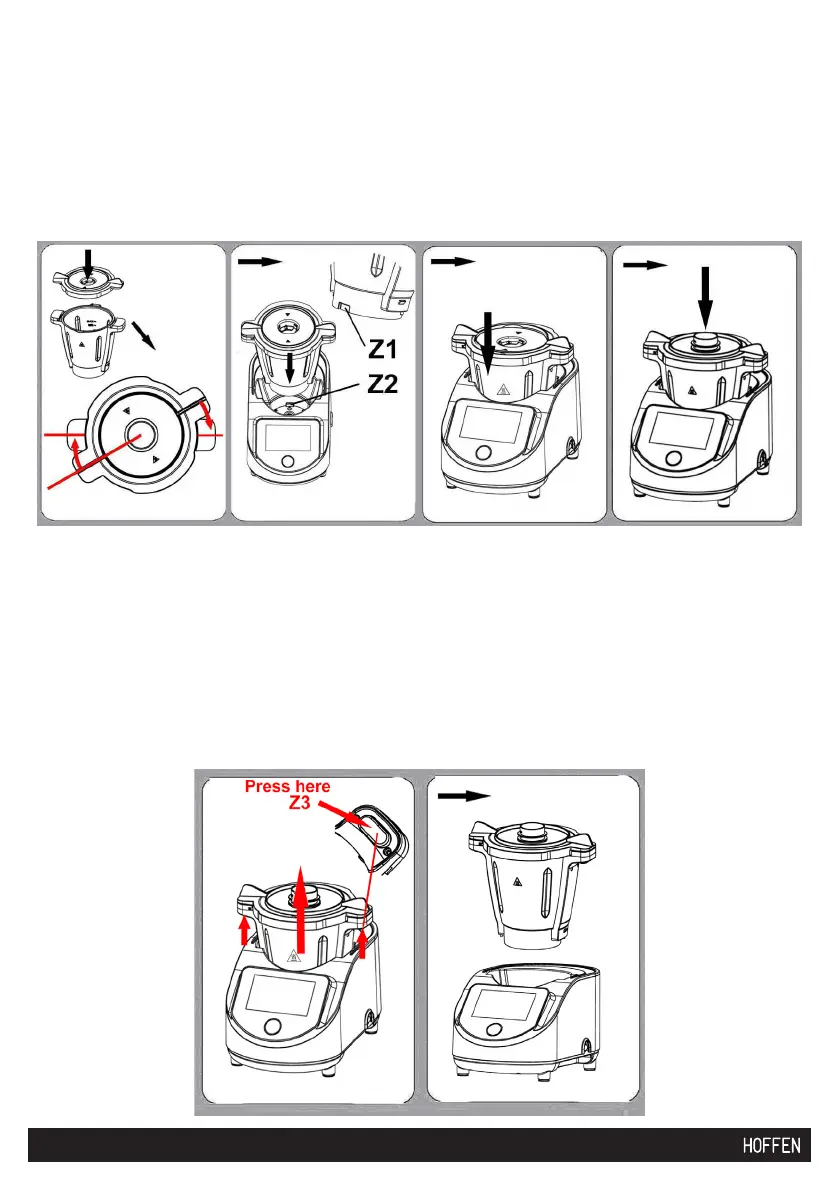 Z1
Z2

Press here
Z3

HOFFEN