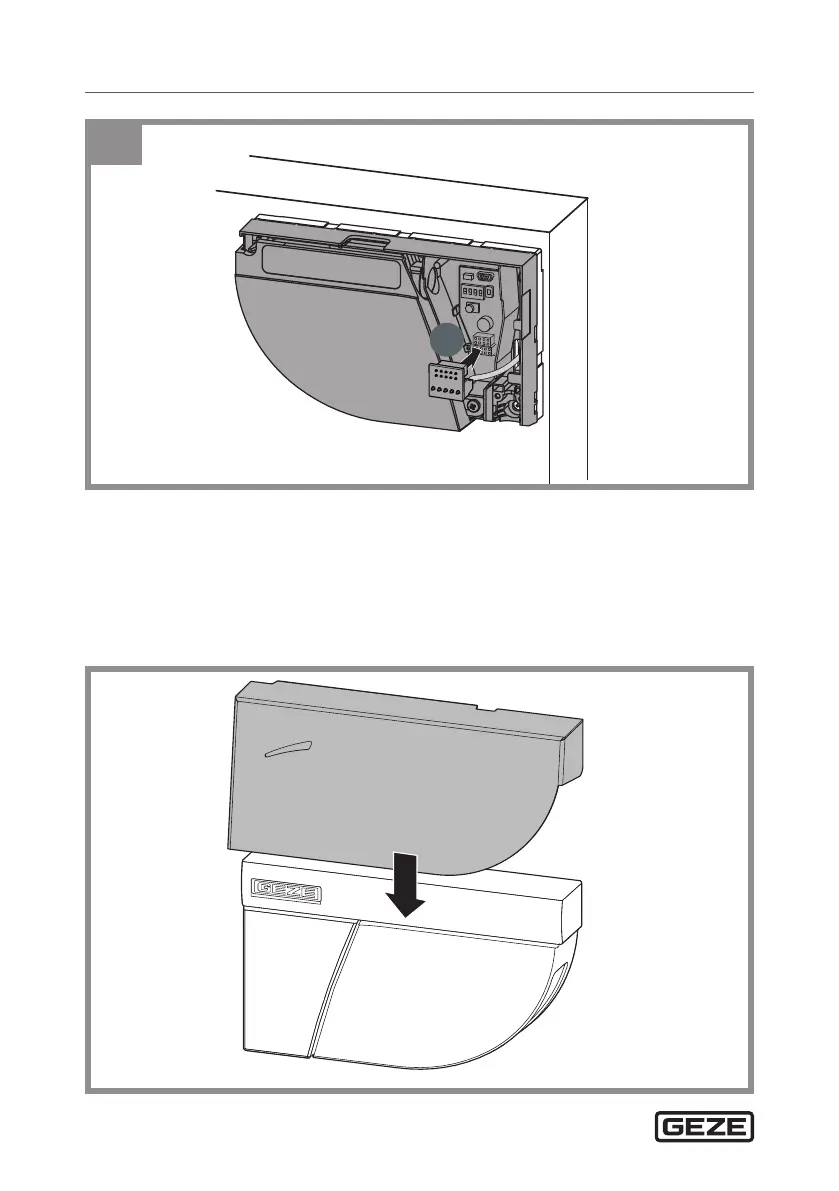 GEZE

GEZE