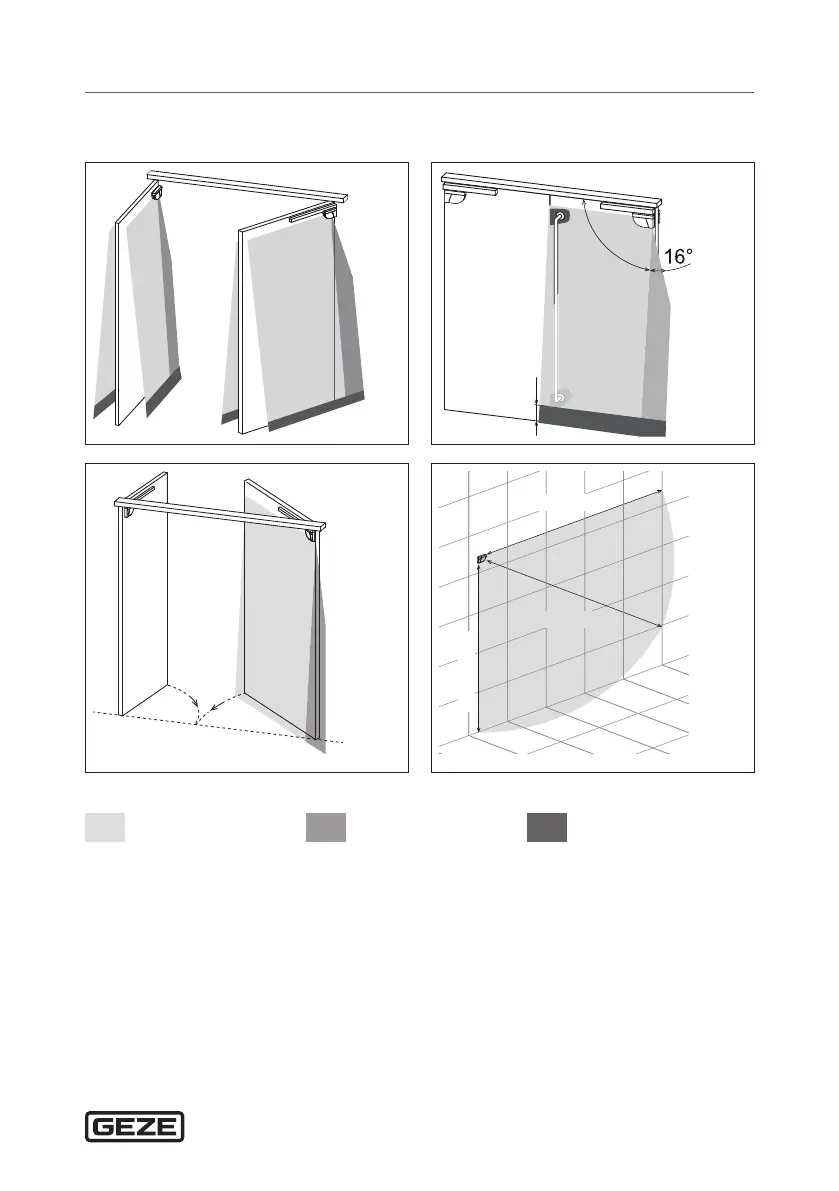 16°

GEZE