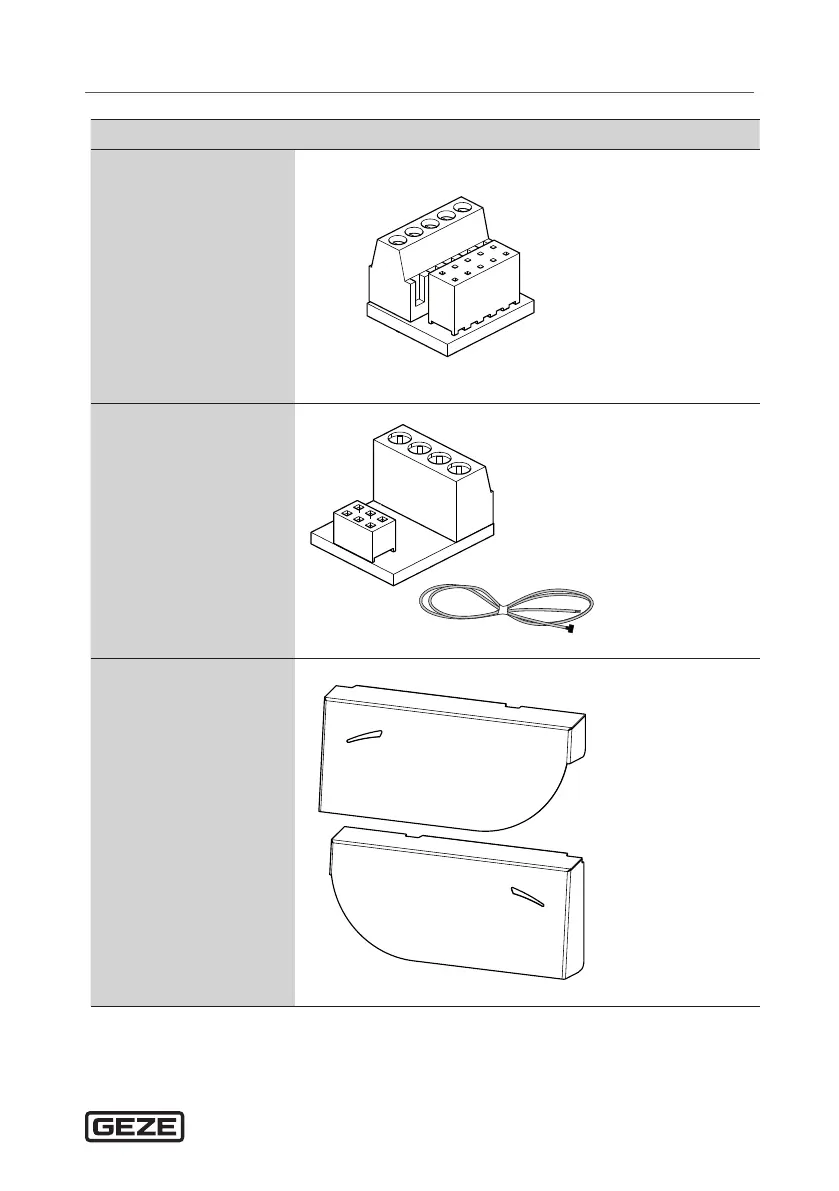 GEZE