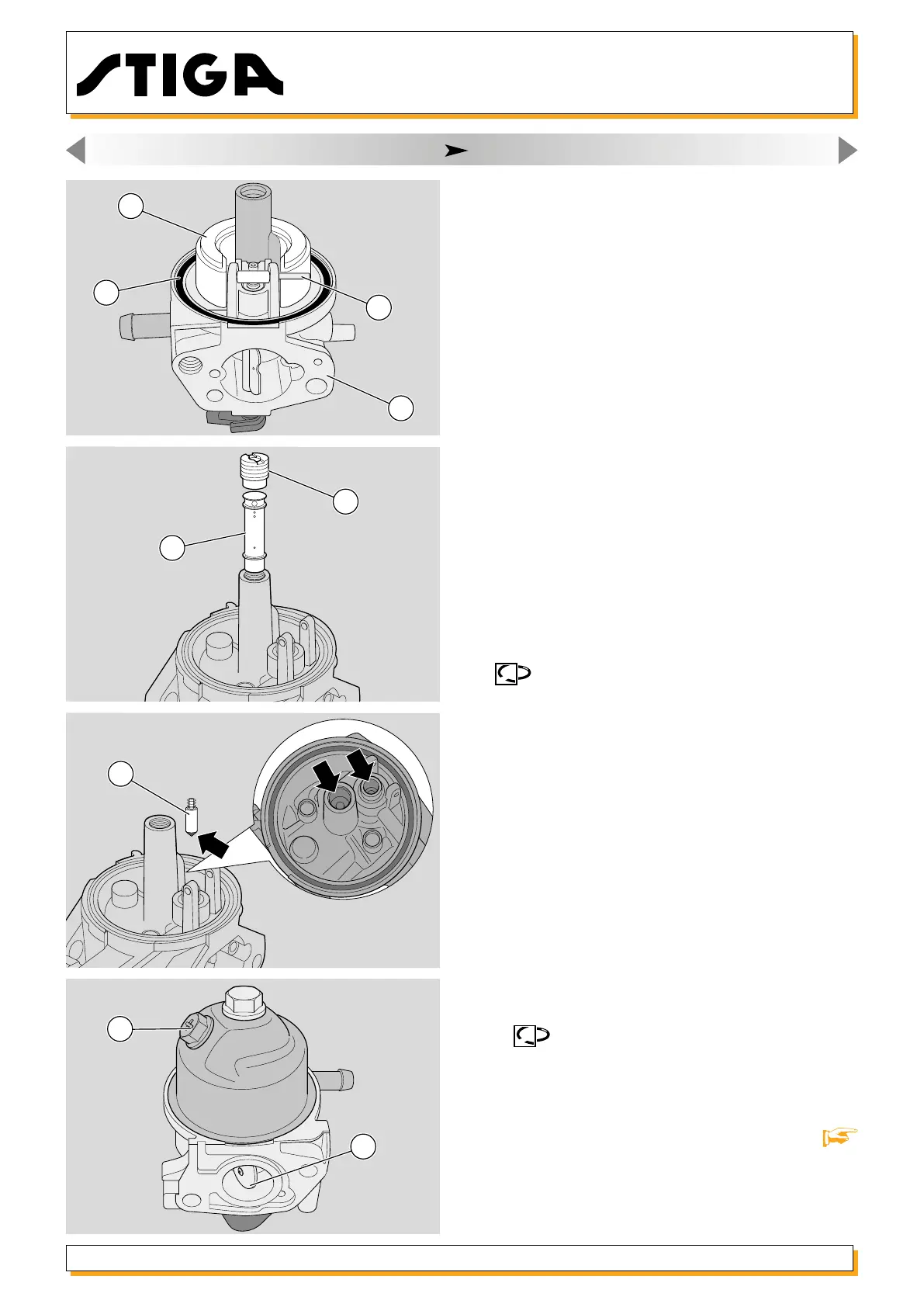 STIGA