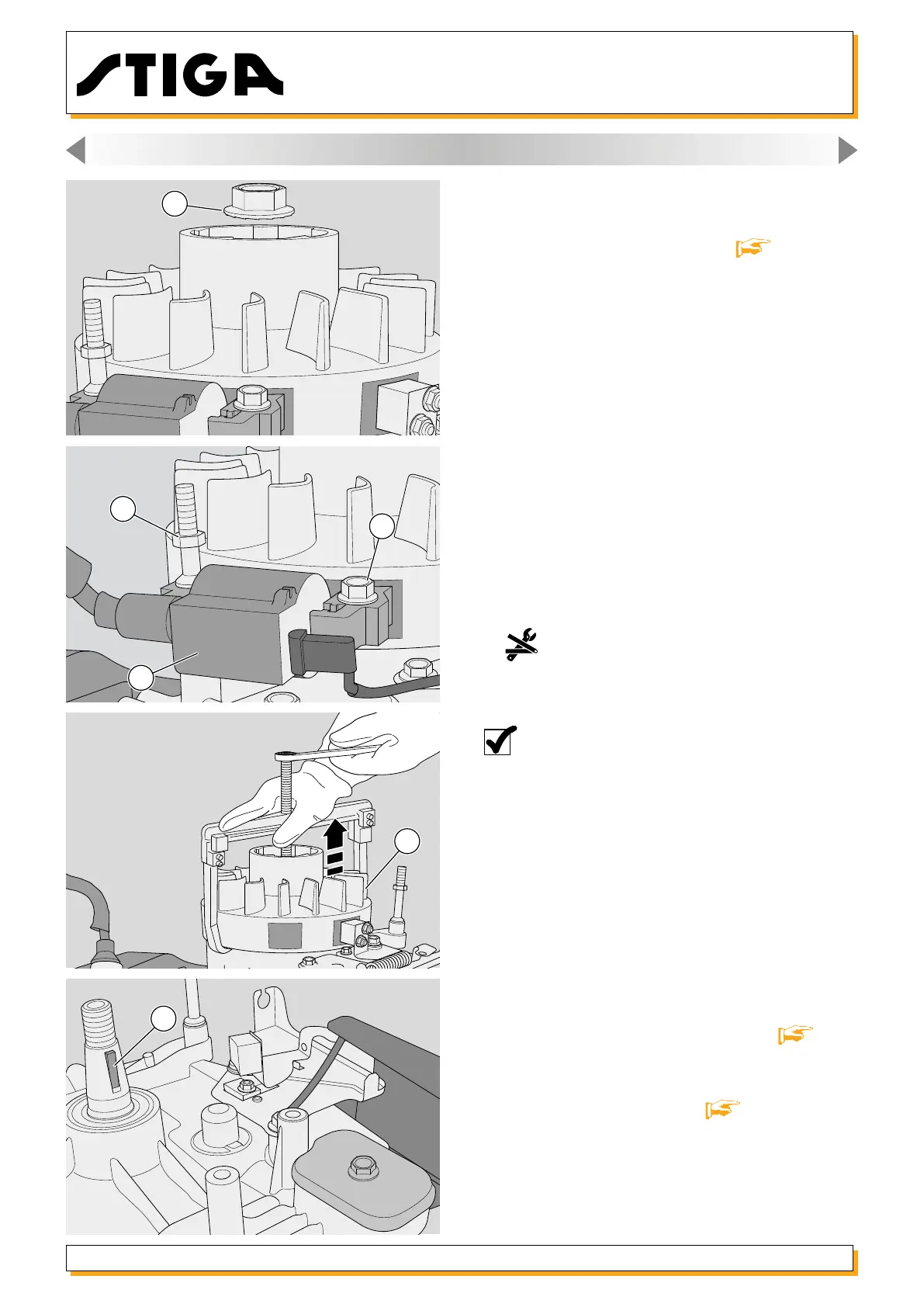 STIGA