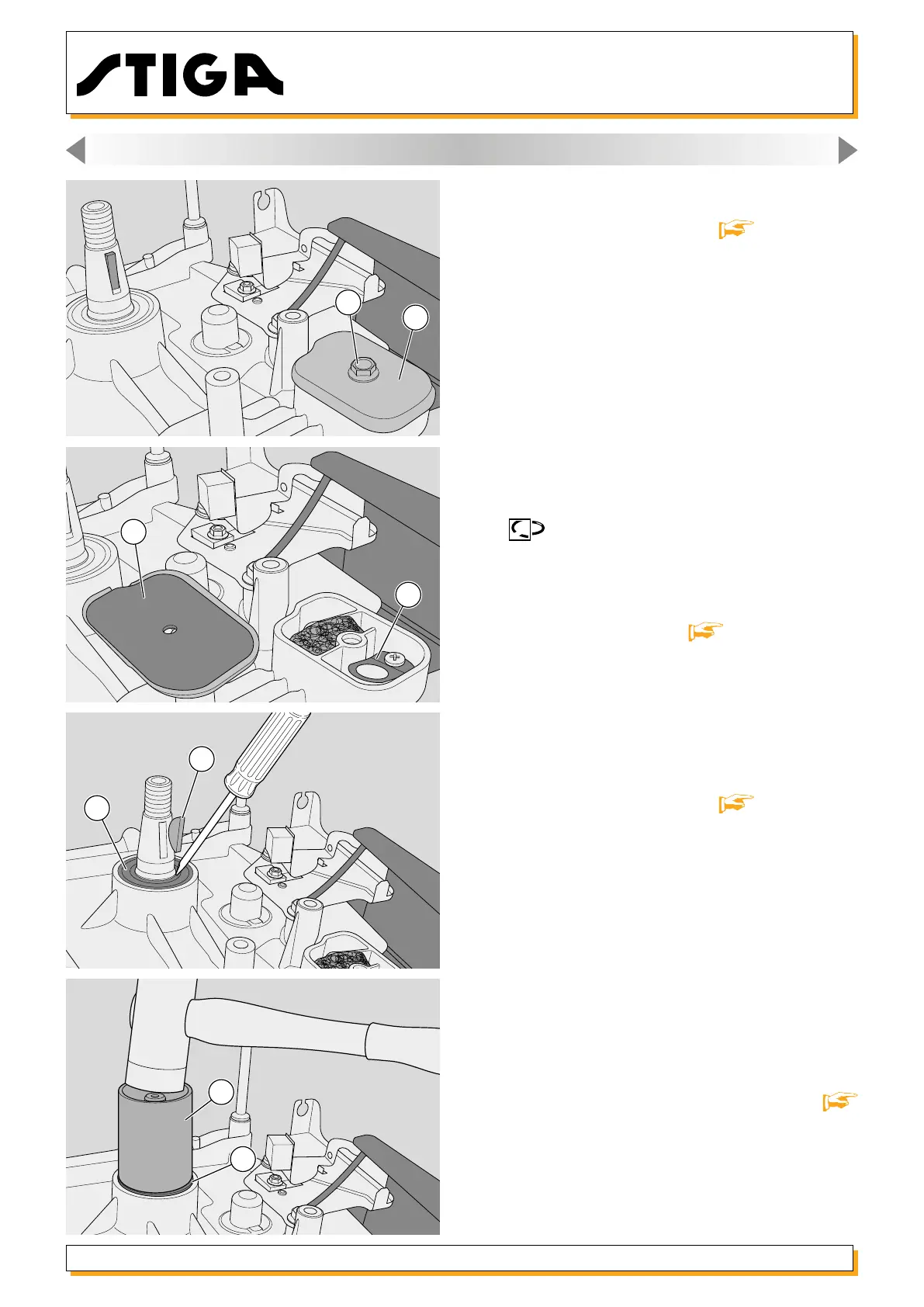 STIGA