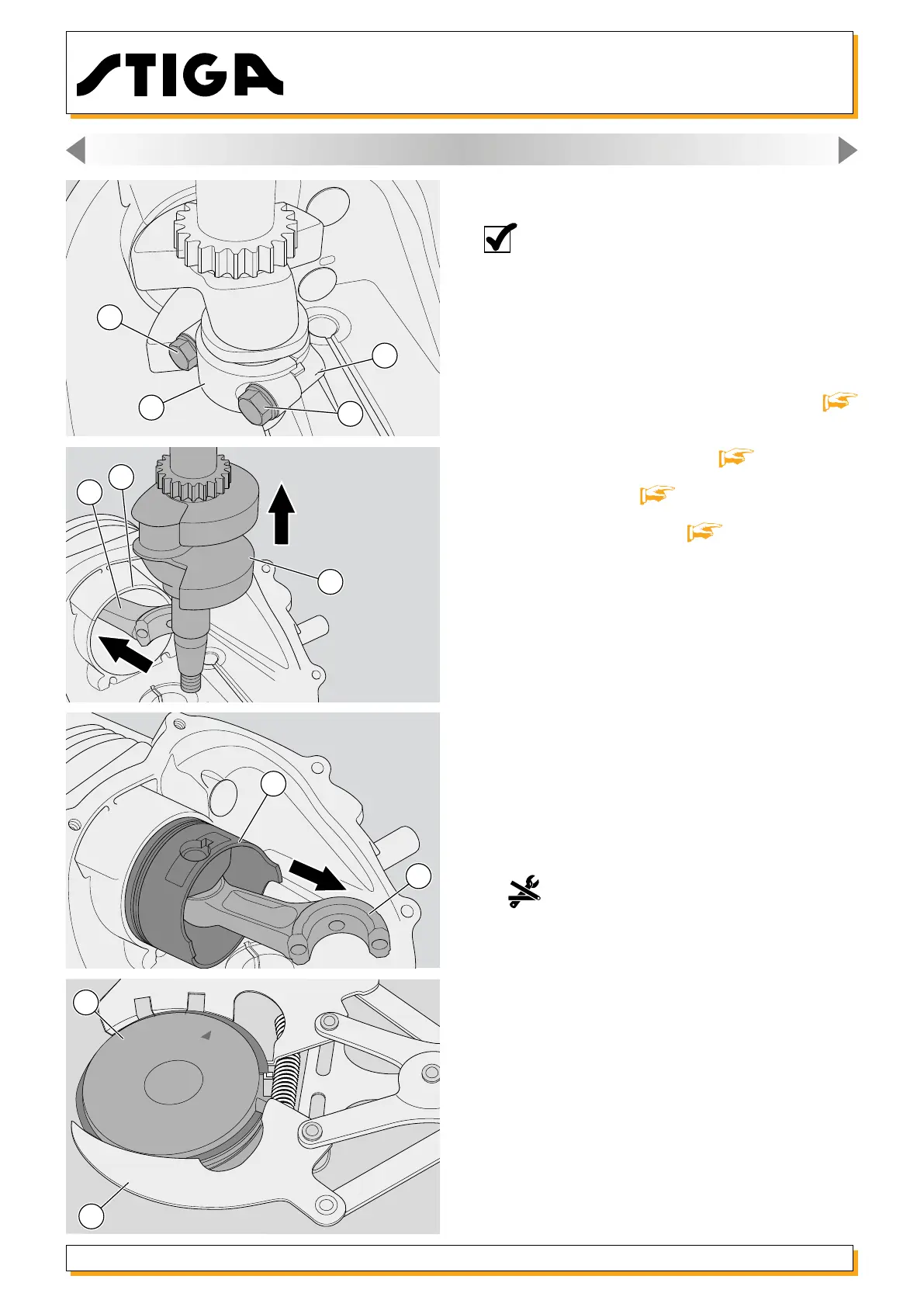 STIGA