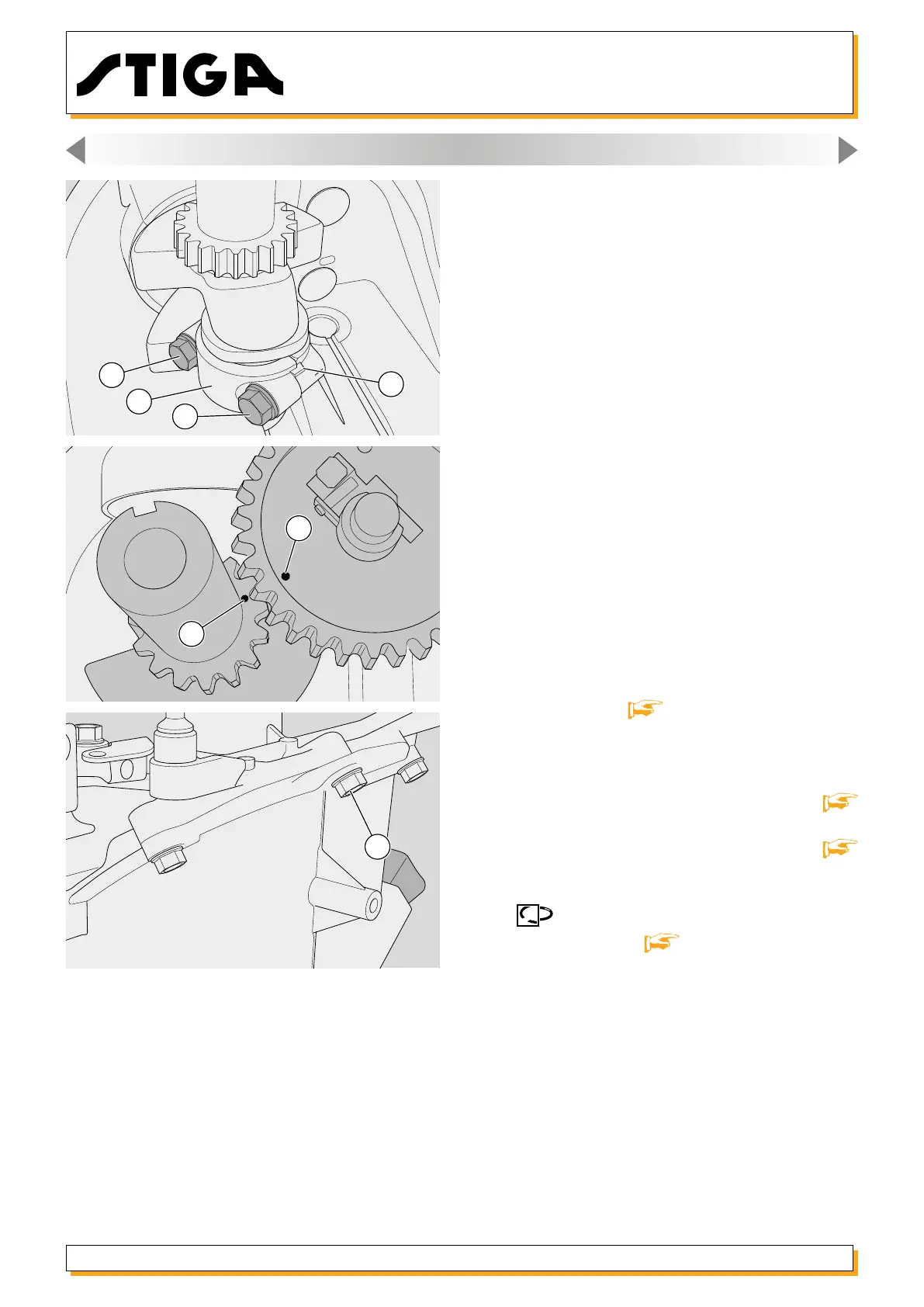 STIGA