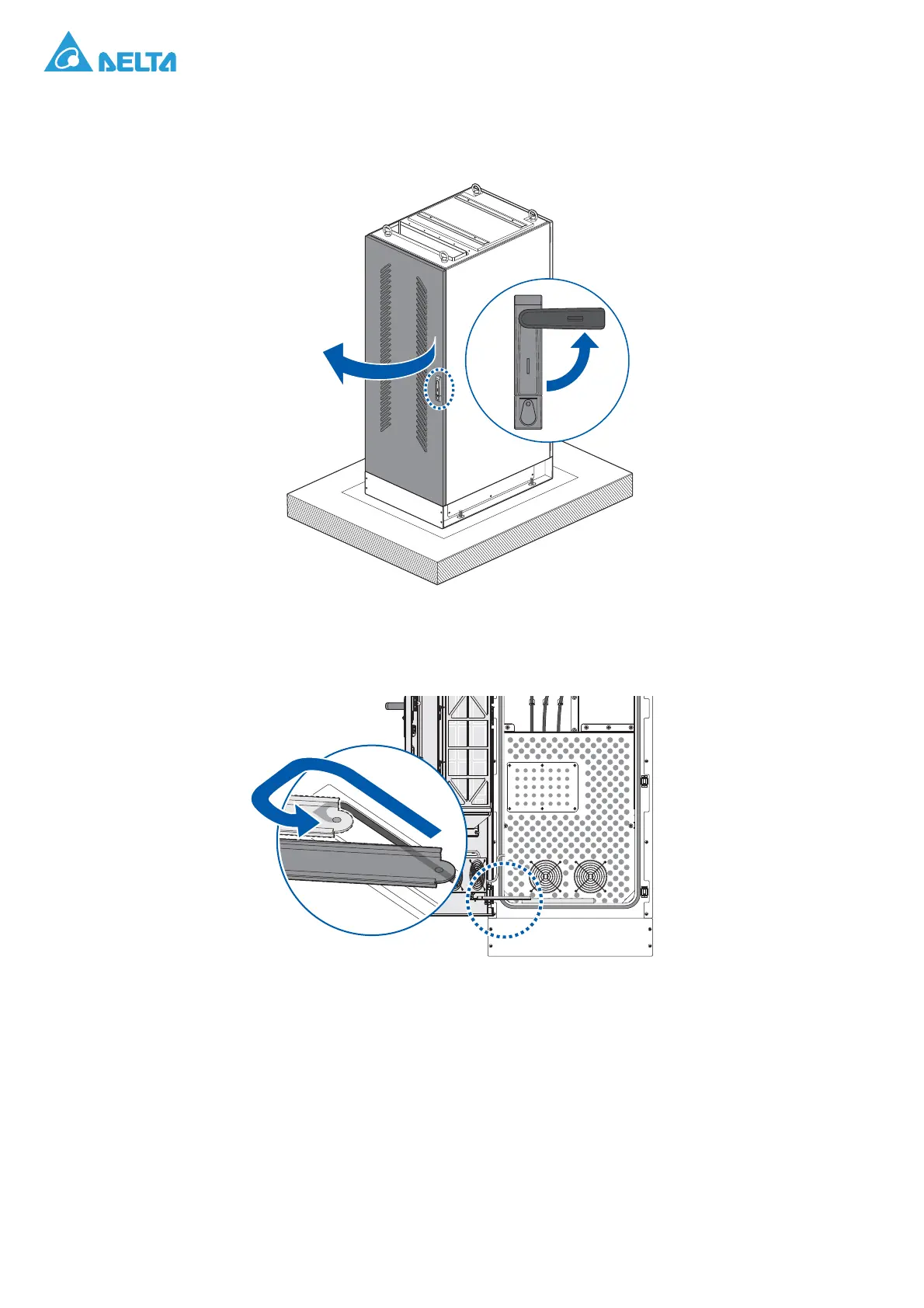 DELTA