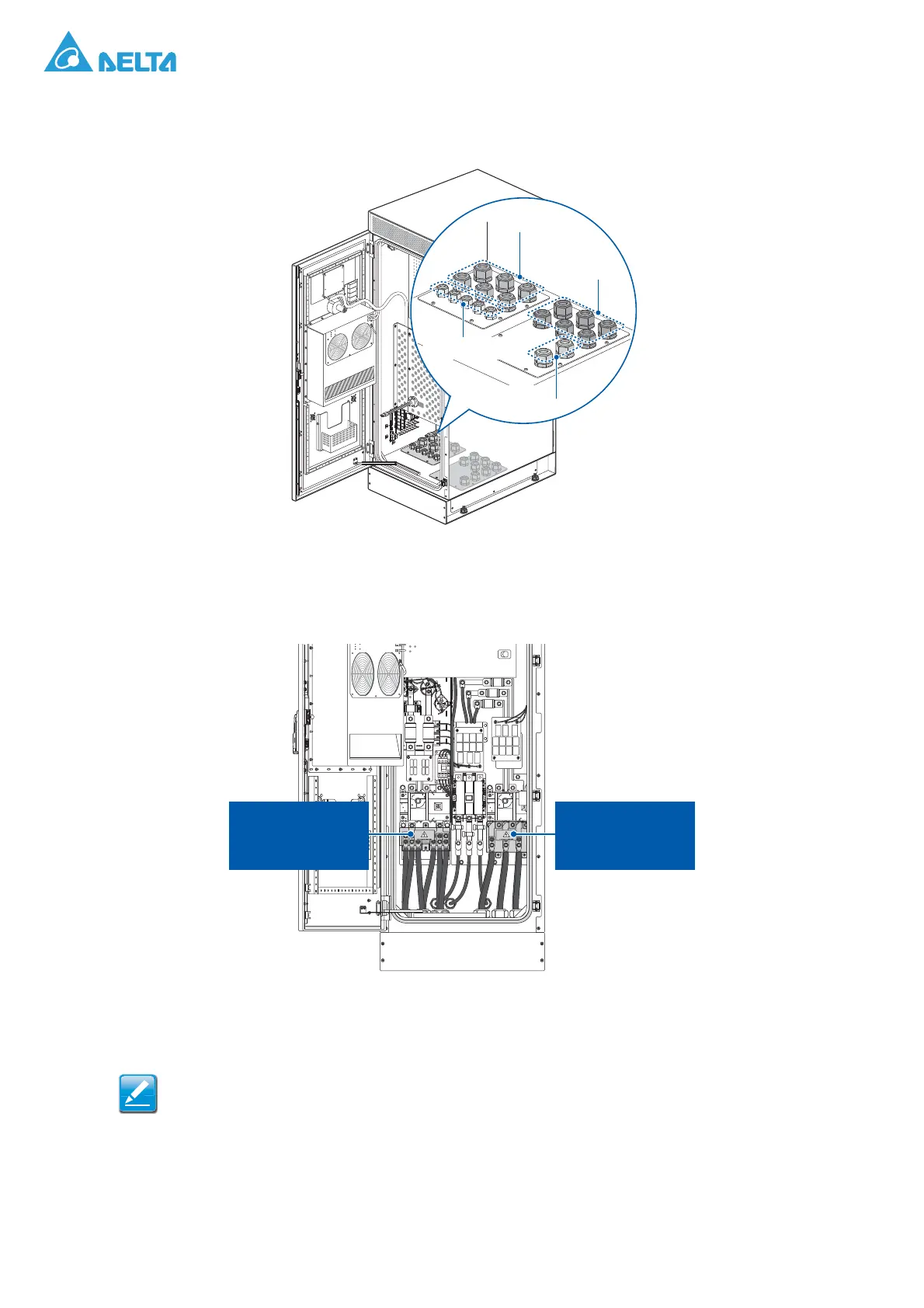 DELTA