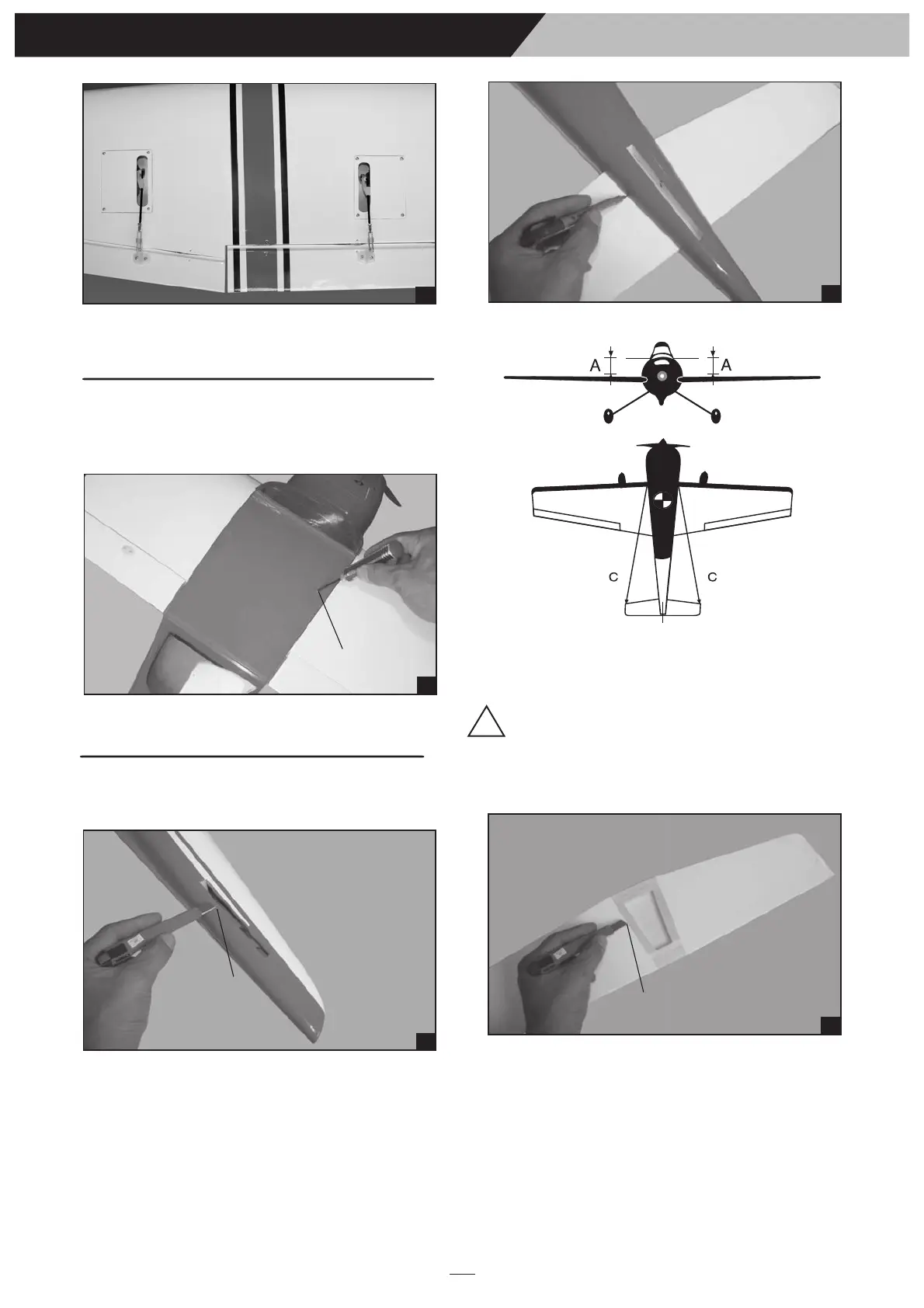 A
A
C
C