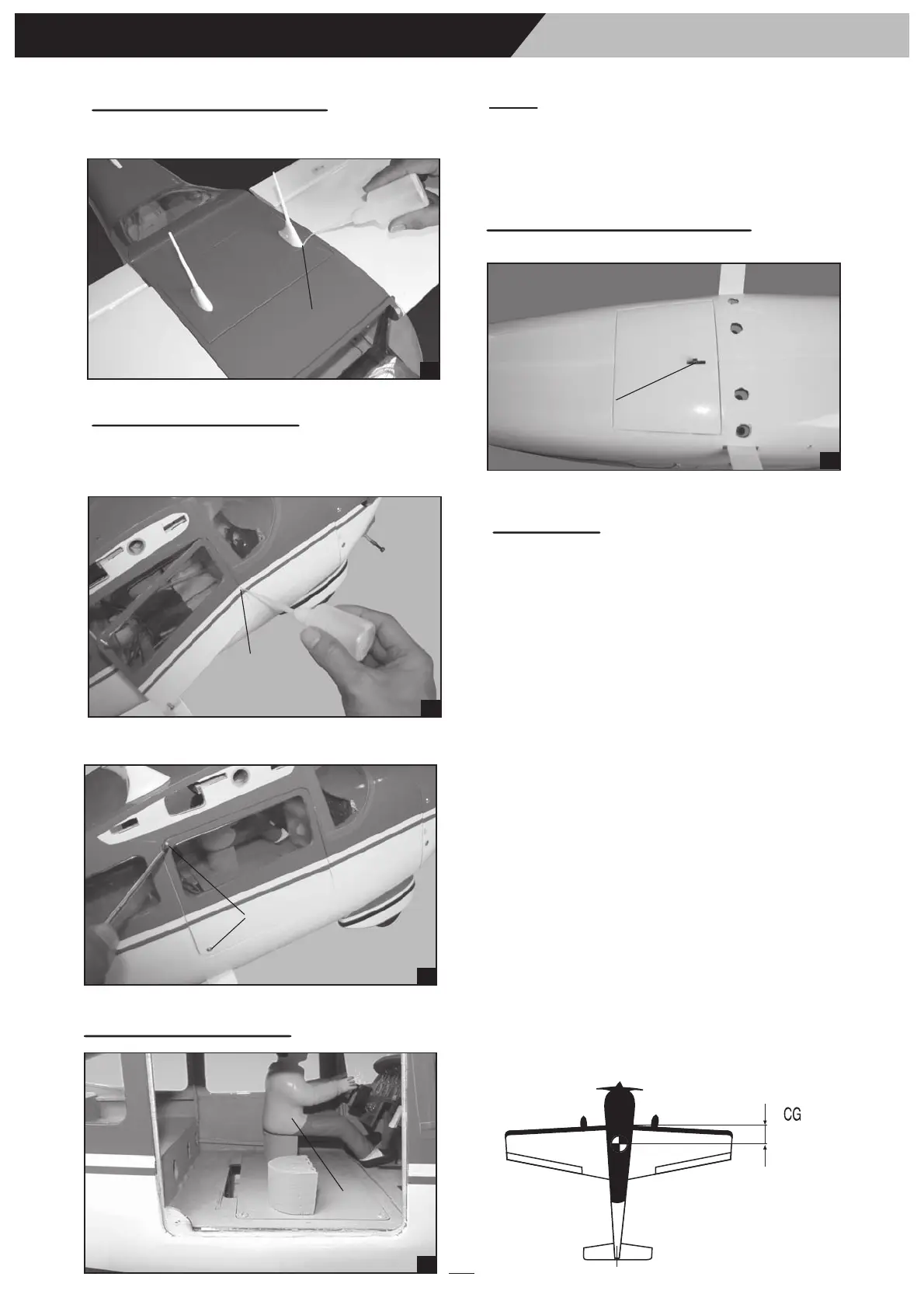 CG