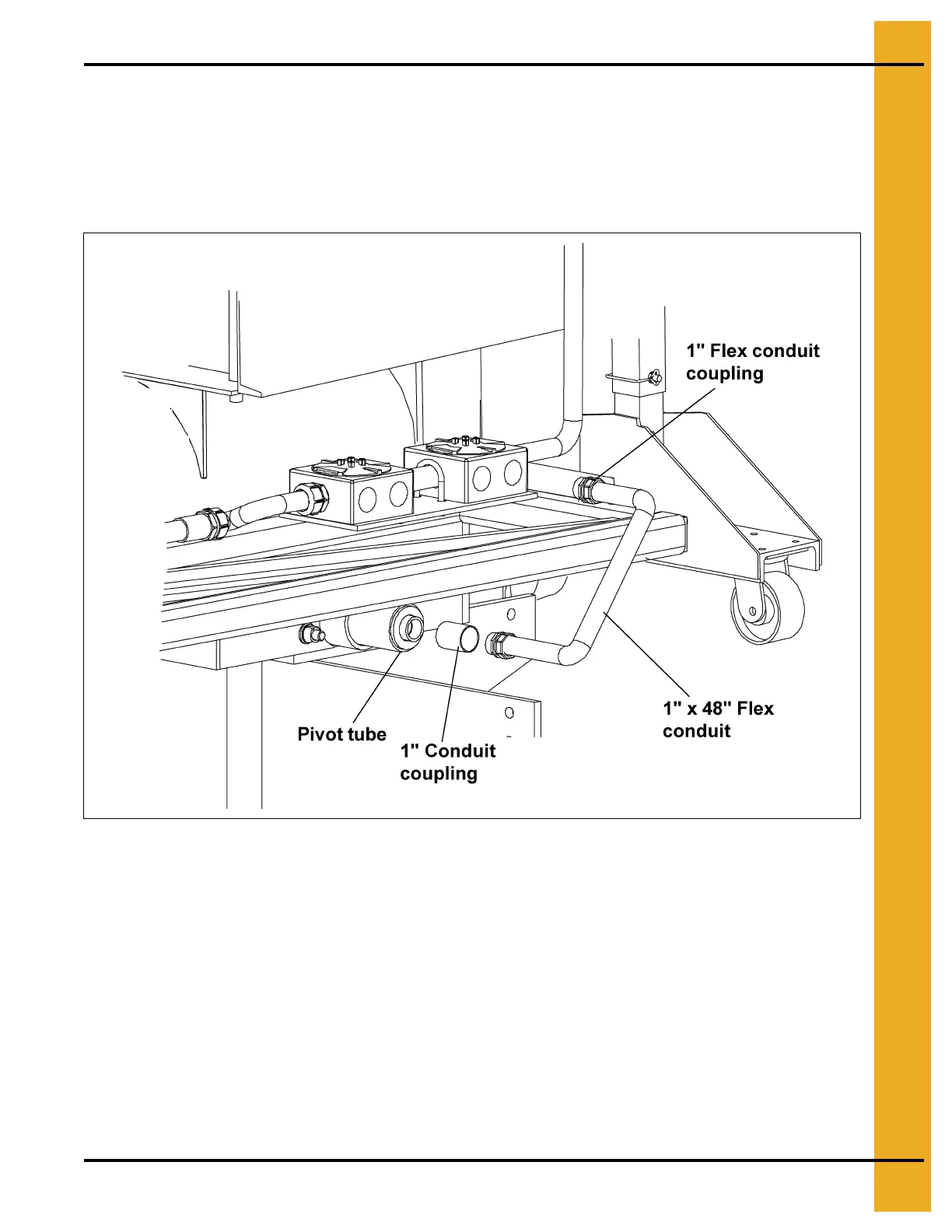 1" Flex conduit coupling

Pivot tube

1" Conduit coupling

1" x 48" Flex conduit