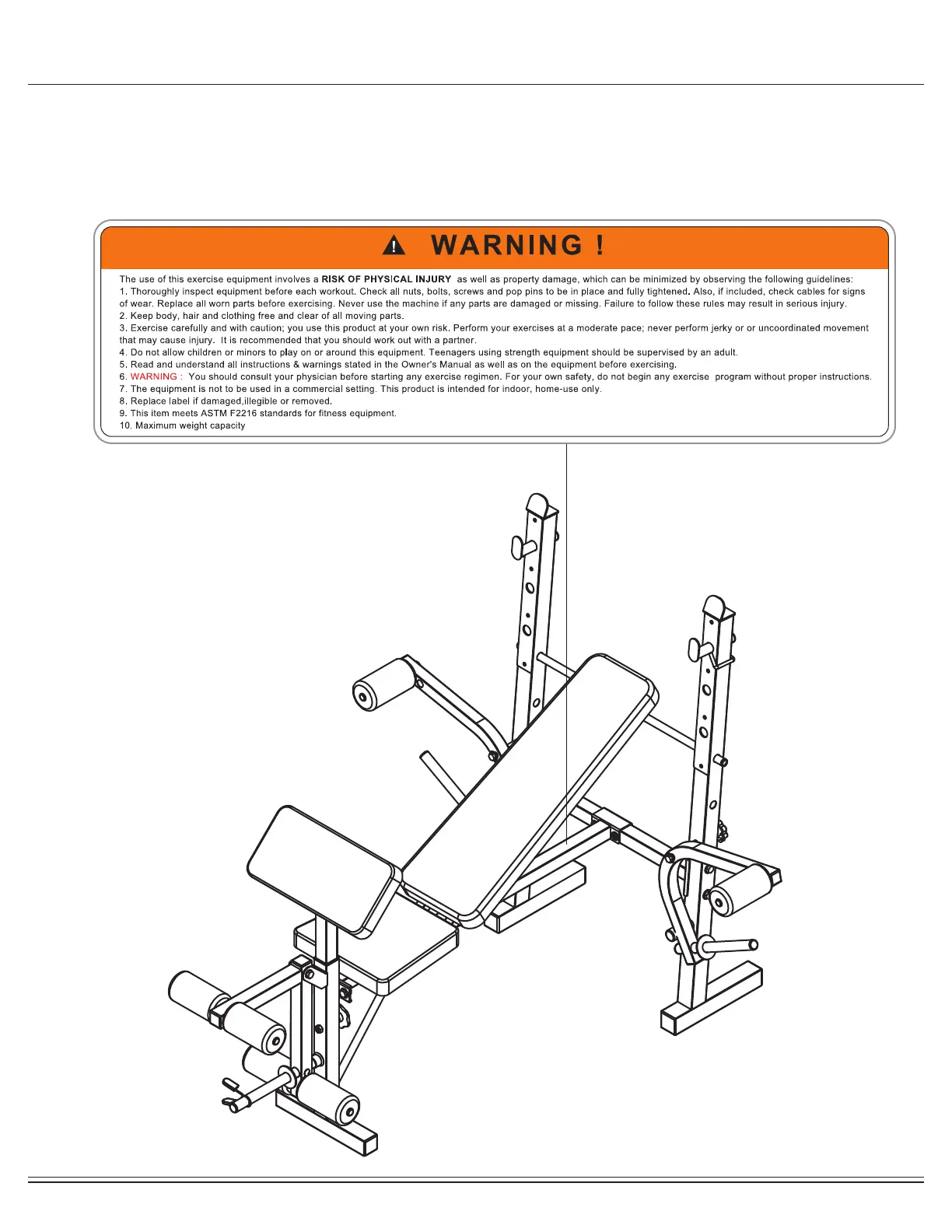 WARNING !

The use of this exercise equipment involves a RISK OF PHYSICAL INJURY as well as property damage, which can be minimized by observing the following guidelines:
1. Thoroughly inspect equipment before each workout. Check all nuts, bolts, screws and pop pins to be in place and fully tightened. Also, if included, check cables for signs of wear. Replace all worn parts before exercising. Never use the machine if any parts are damaged or missing. Failure to follow these rules may result in serious injury.
2. Keep body, hair and clothing free and clear of all moving parts.
3. Exercise carefully and with caution; you use this product at your own risk. Perform your exercises at a moderate pace; never perform jerky or or uncoordinated movement that may cause injury. It is recommended that you should work out with a partner.
4. Do not allow children or minors to play on or around this equipment. Teenagers using strength equipment should be supervised by an adult.
5. Read and understand all instructions & warnings stated in the Owner's Manual as well as on the equipment before exercising.
6. WARNING : You should consult your physician before starting any exercise regimen. For your own safety, do not begin any exercise program without proper instructions.
7. The equipment is not to be used in a commercial setting. This product is intended for indoor, home-use only.
8. Replace label if damaged,illegible or removed.
9. This item meets ASTM F2216 standards for fitness equipment.
10. Maximum weight capacity