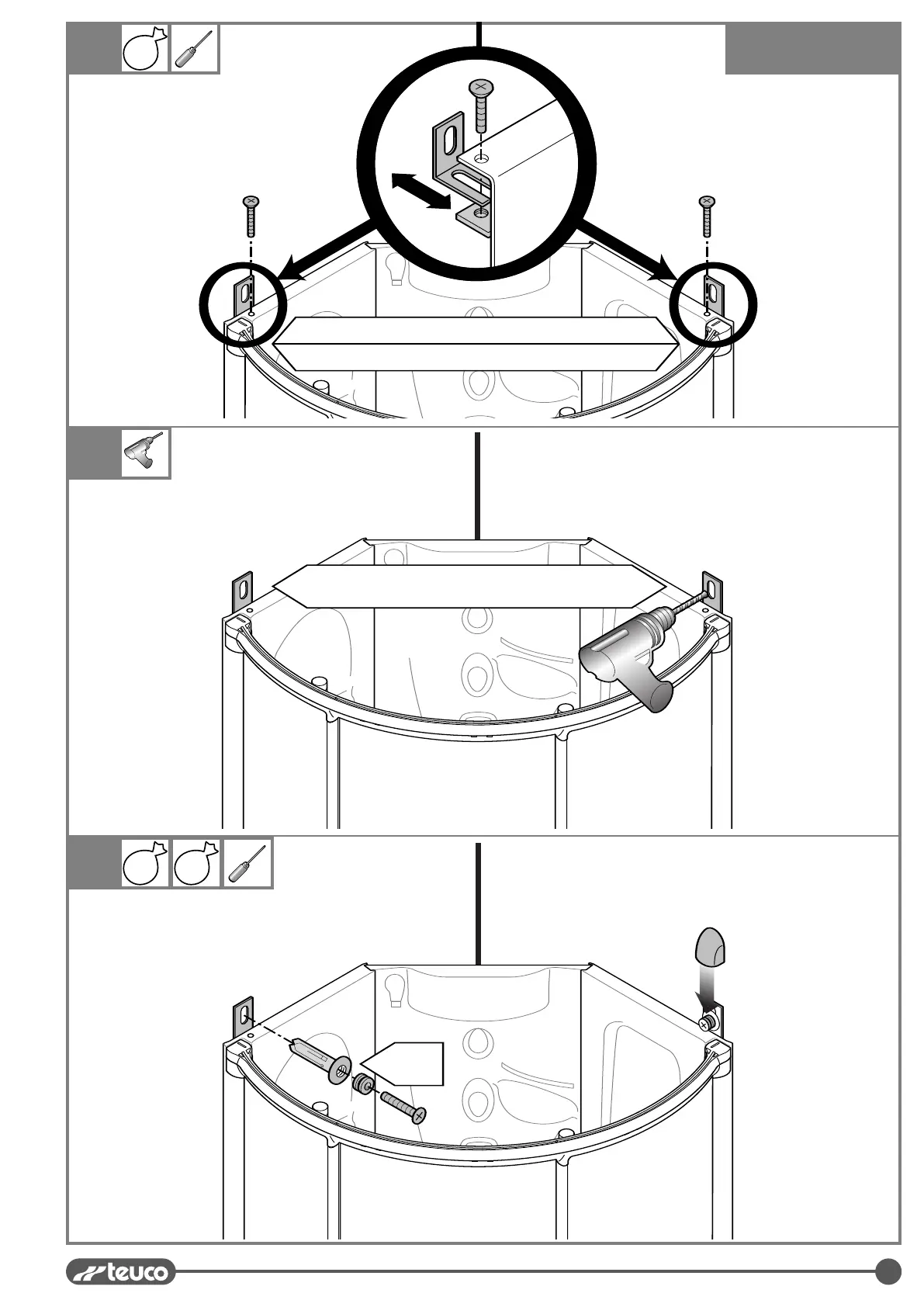 teuco