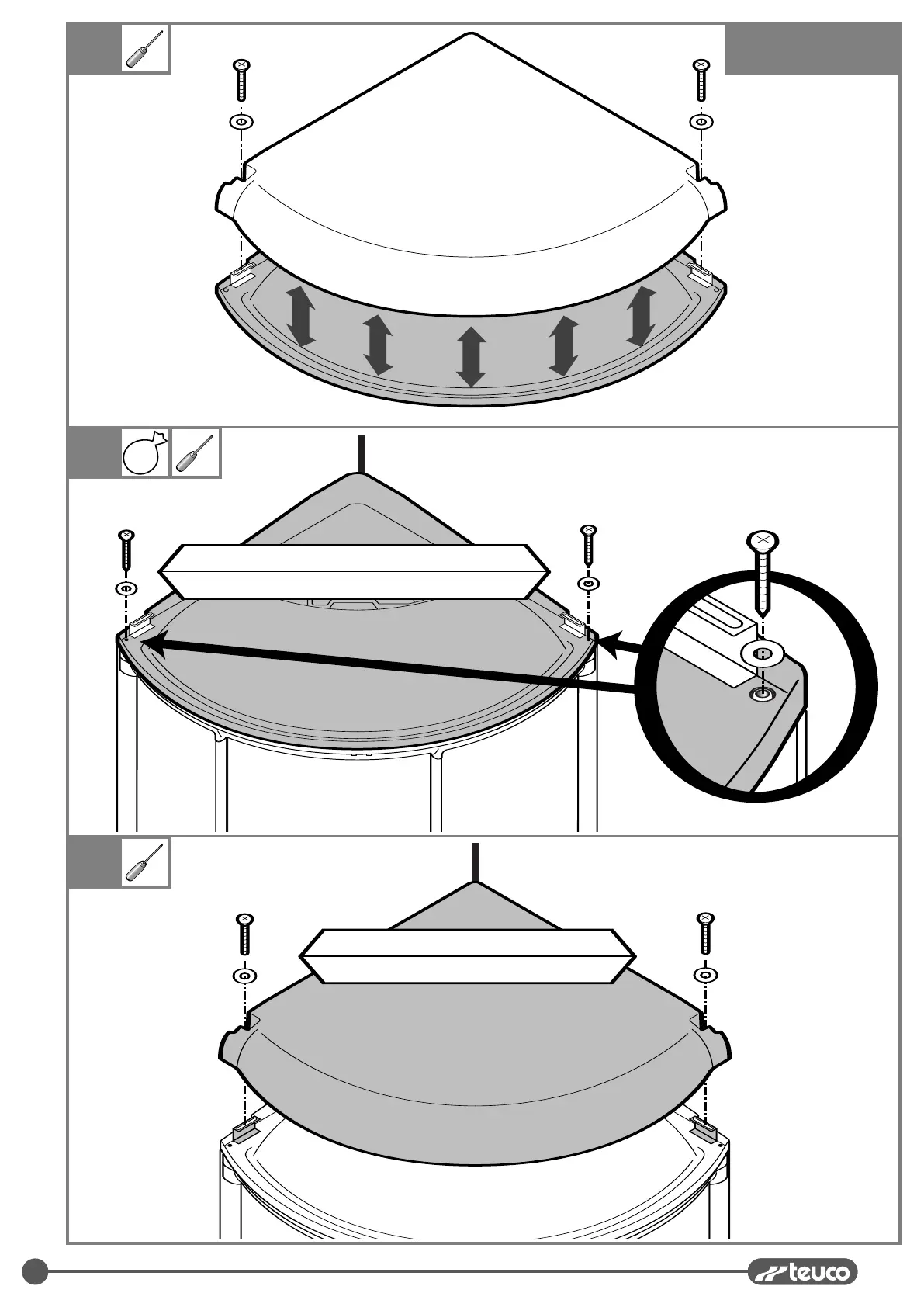 teuco