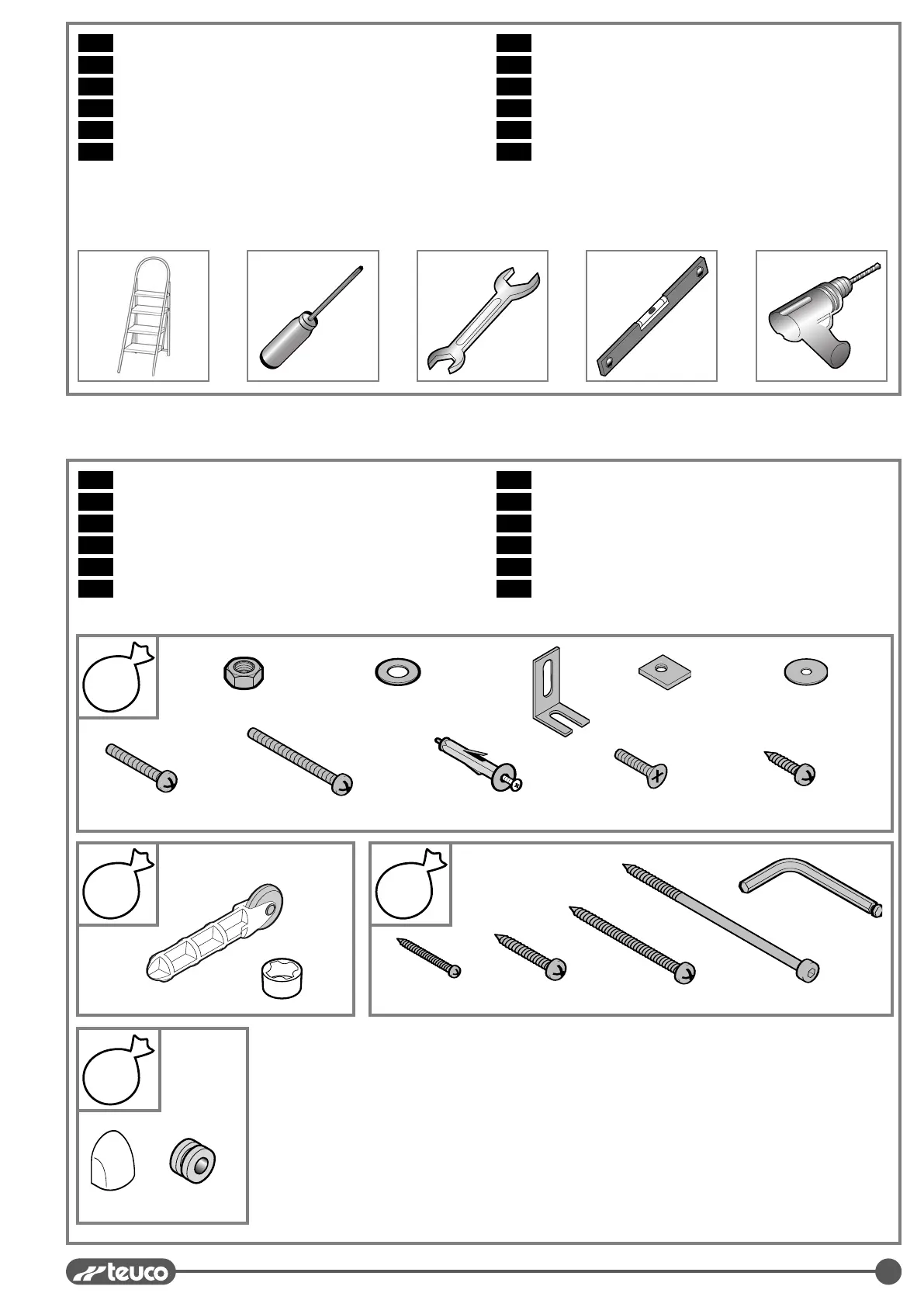 teuco