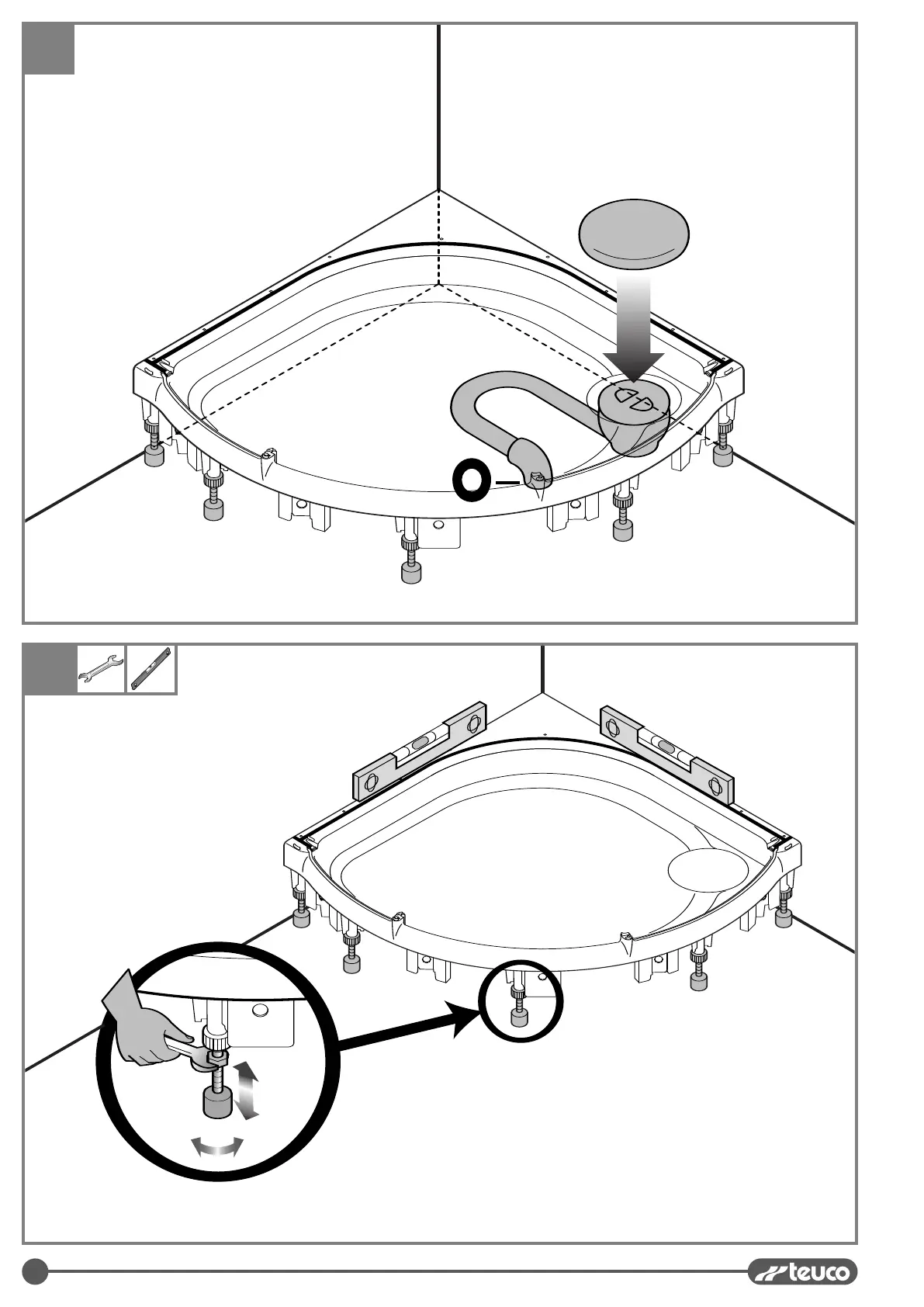 teuco