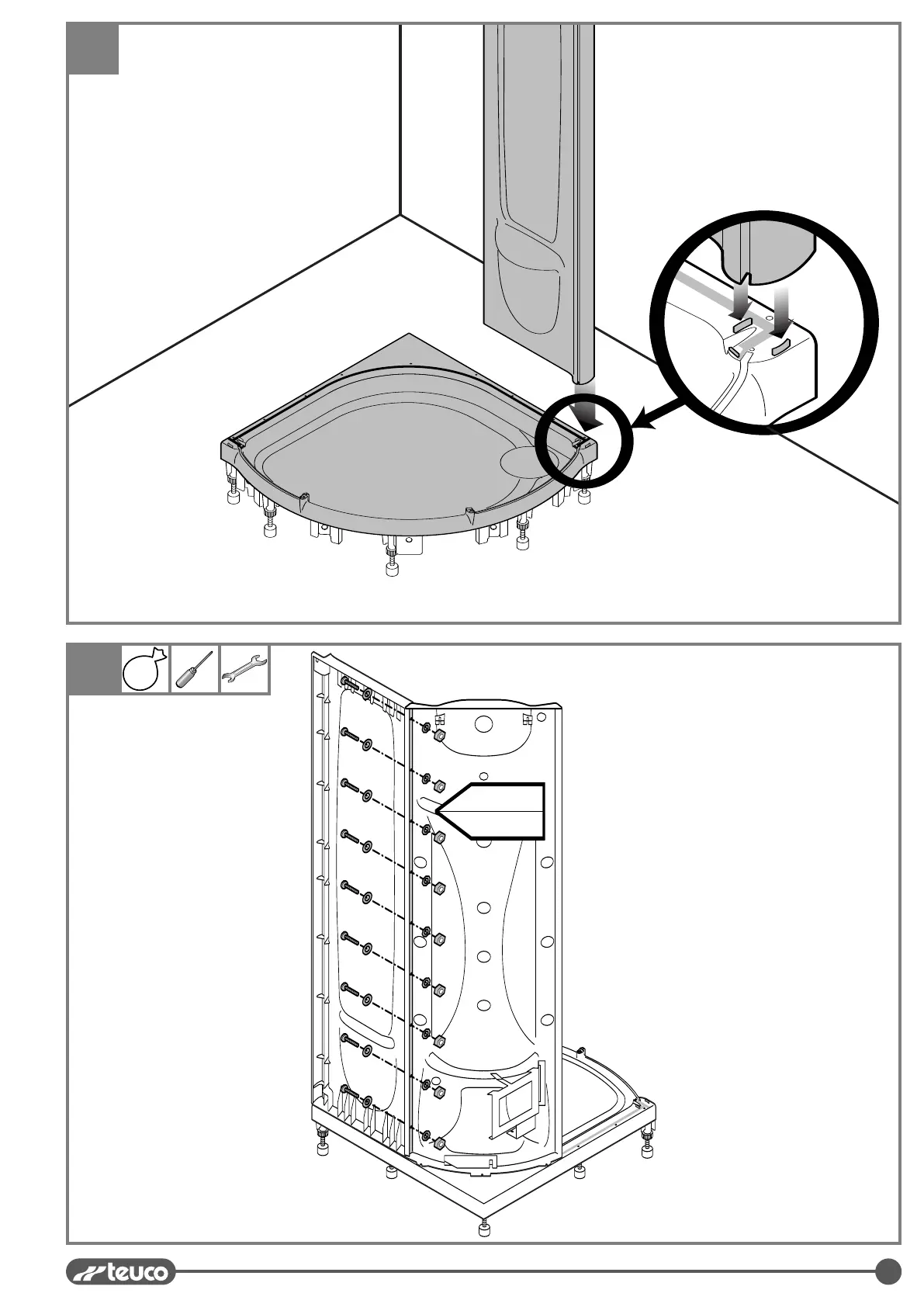 teuco