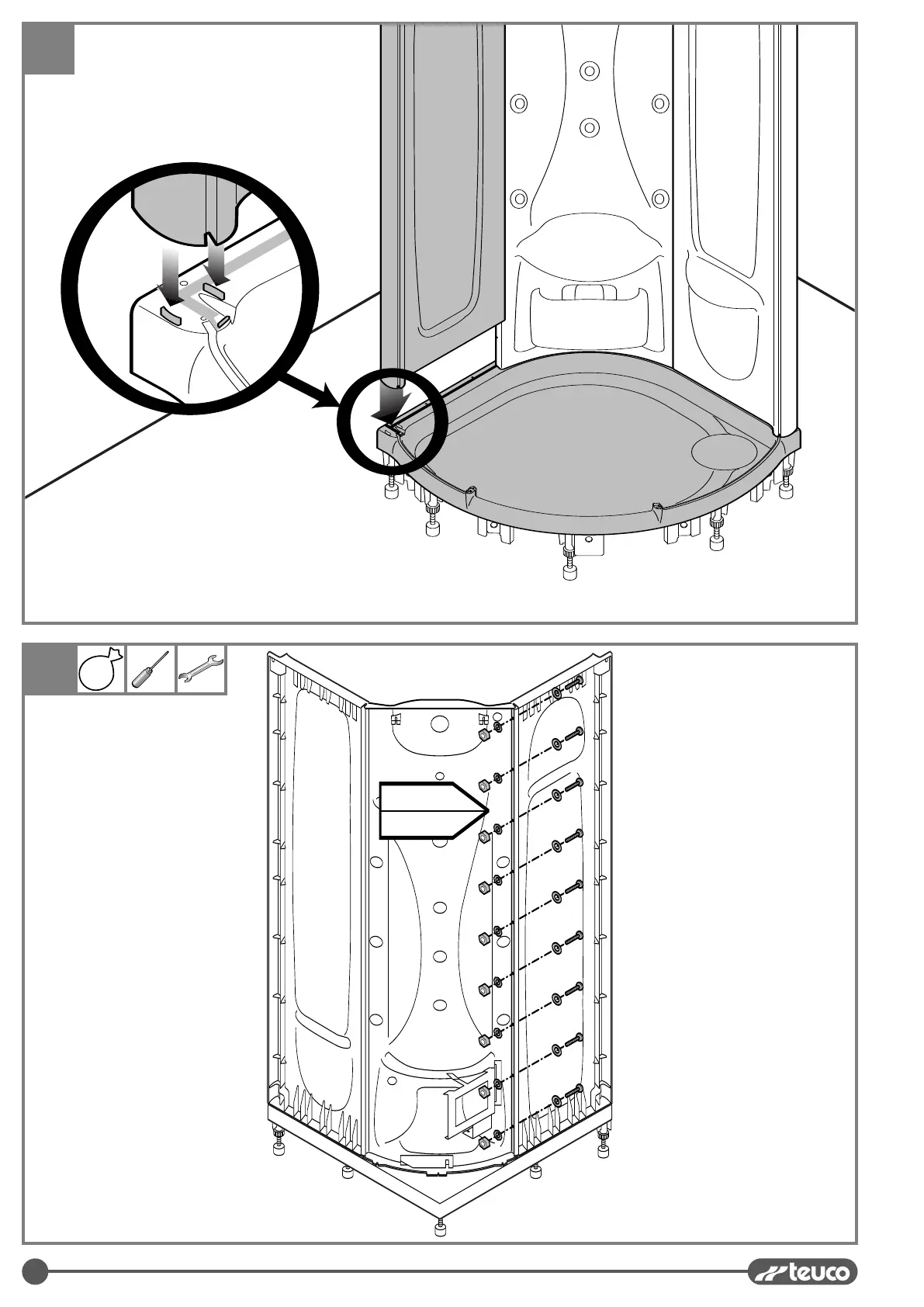 teuco