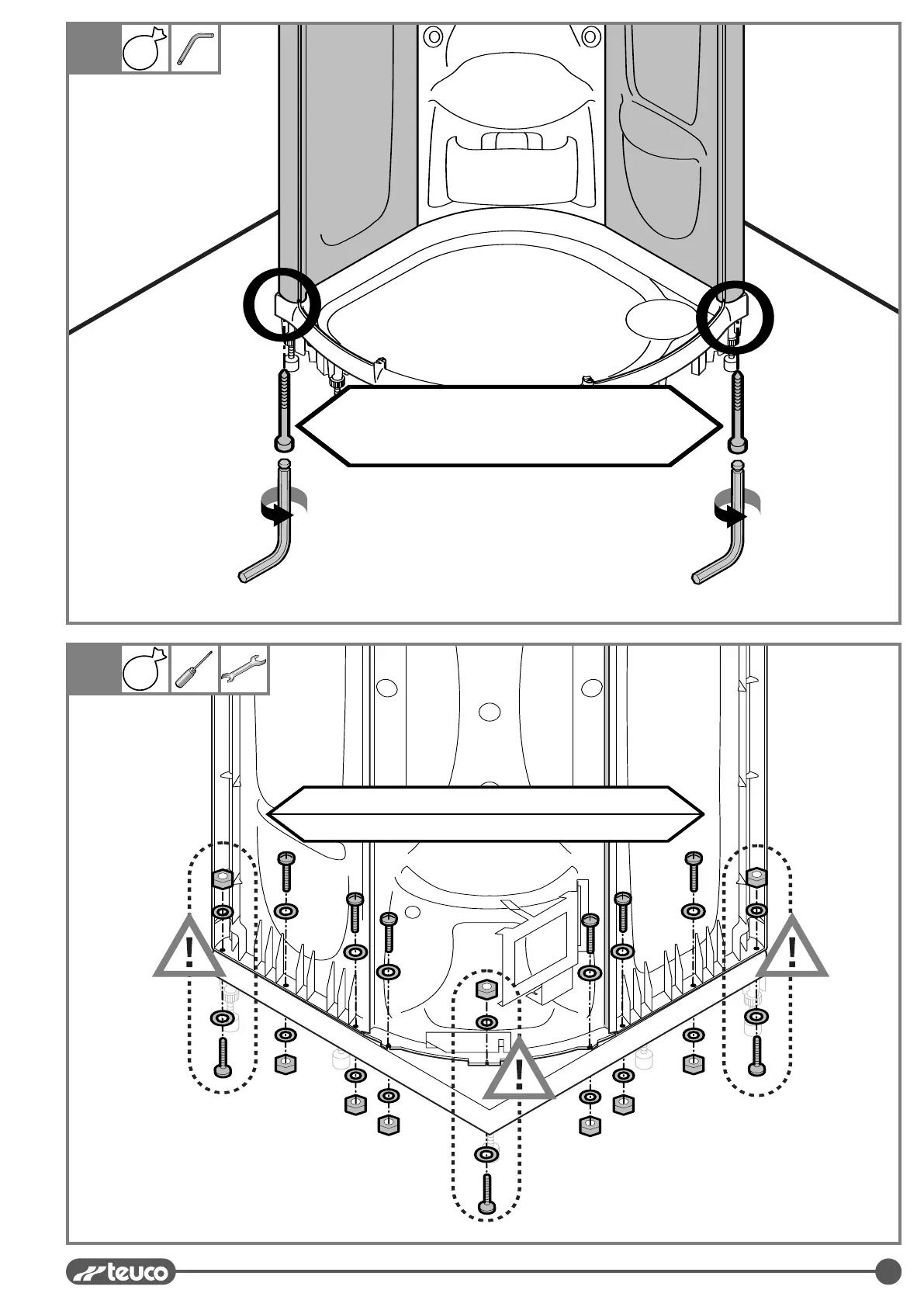 !

!

!

teuco