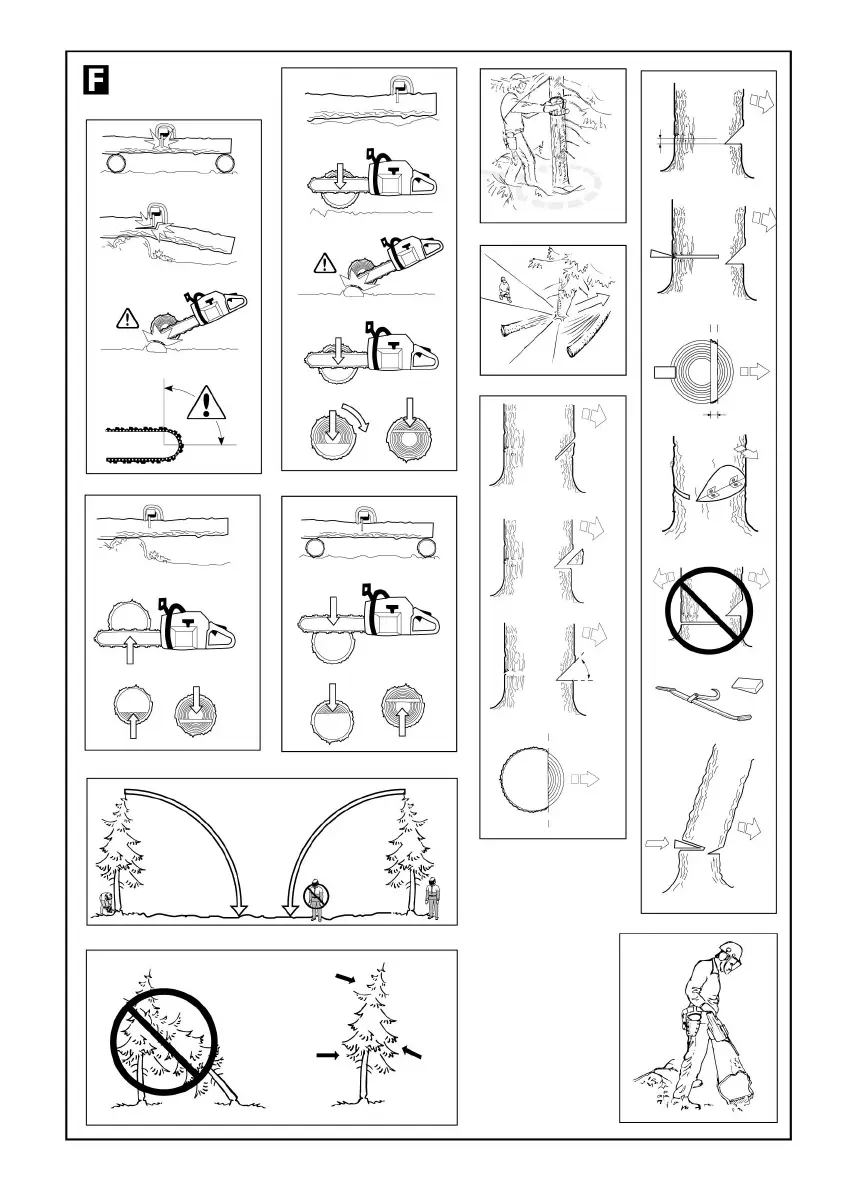 F