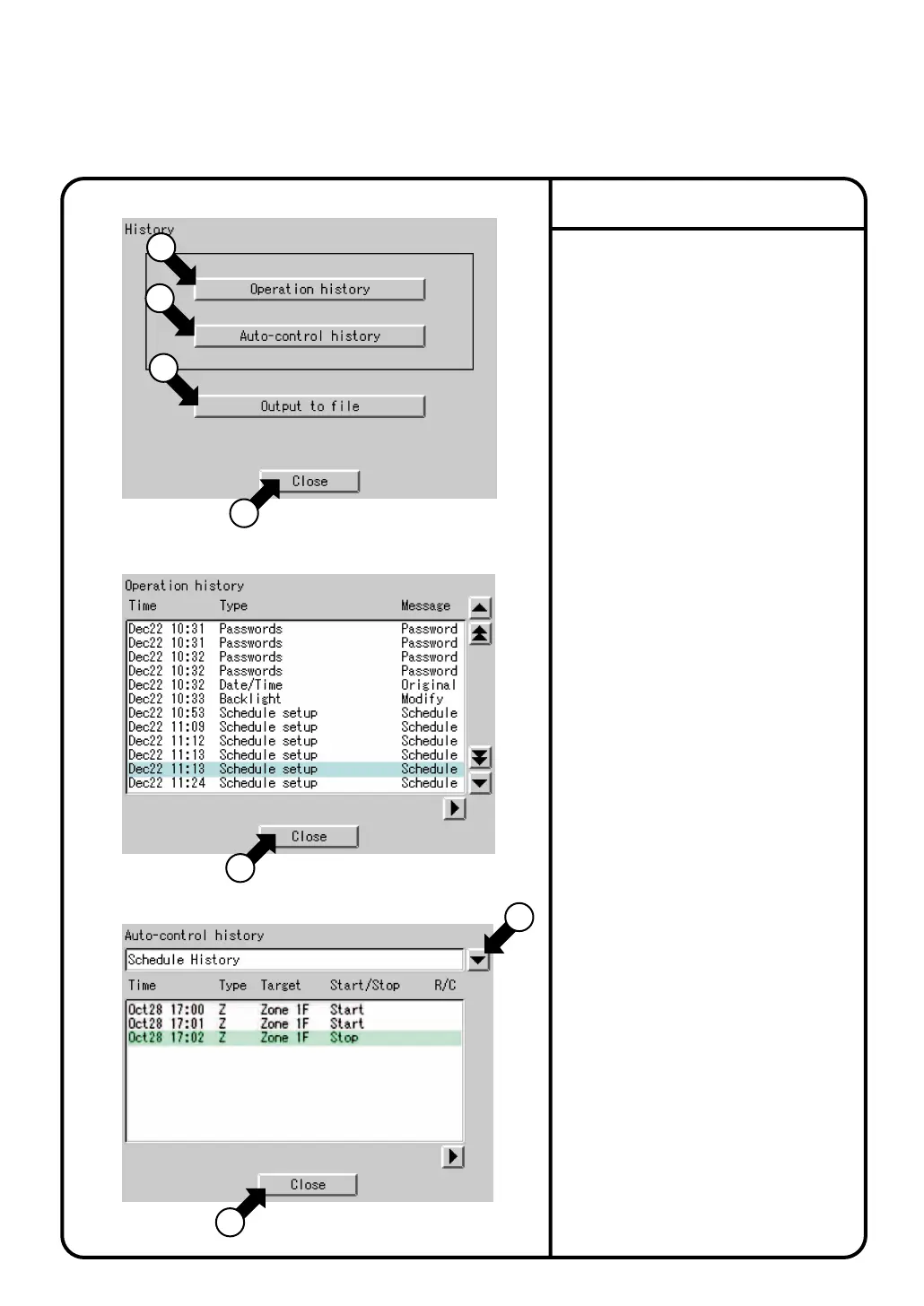 History

Operation history

Auto-control history

Output to file

Close

Operation history

| Time | Type | Message |
|---|---|---|
| Dec22 10:31 | Passwords | Password |
| Dec22 10:31 | Passwords | Password |
| Dec22 10:32 | Passwords | Password |
| Dec22 10:32 | Passwords | Password |
| Dec22 10:32 | Date/Time | Original |
| Dec22 10:33 | Backlight | Modify |
| Dec22 10:53 | Schedule setup | Schedule |
| Dec22 11:09 | Schedule setup | Schedule |
| Dec22 11:12 | Schedule setup | Schedule |
| Dec22 11:13 | Schedule setup | Schedule |
| Dec22 11:13 | Schedule setup | Schedule |
| Dec22 11:24 | Schedule setup | Schedule |

Close

Auto-control history

Schedule History

| Time | Type | Target | Start/Stop | R/C |
|---|---|---|---|---|
| Oct28 17:00 | Z | Zone 1F | Start | |
| Oct28 17:01 | Z | Zone 1F | Start | |
| Oct28 17:02 | Z | Zone 1F | Stop | |

Close