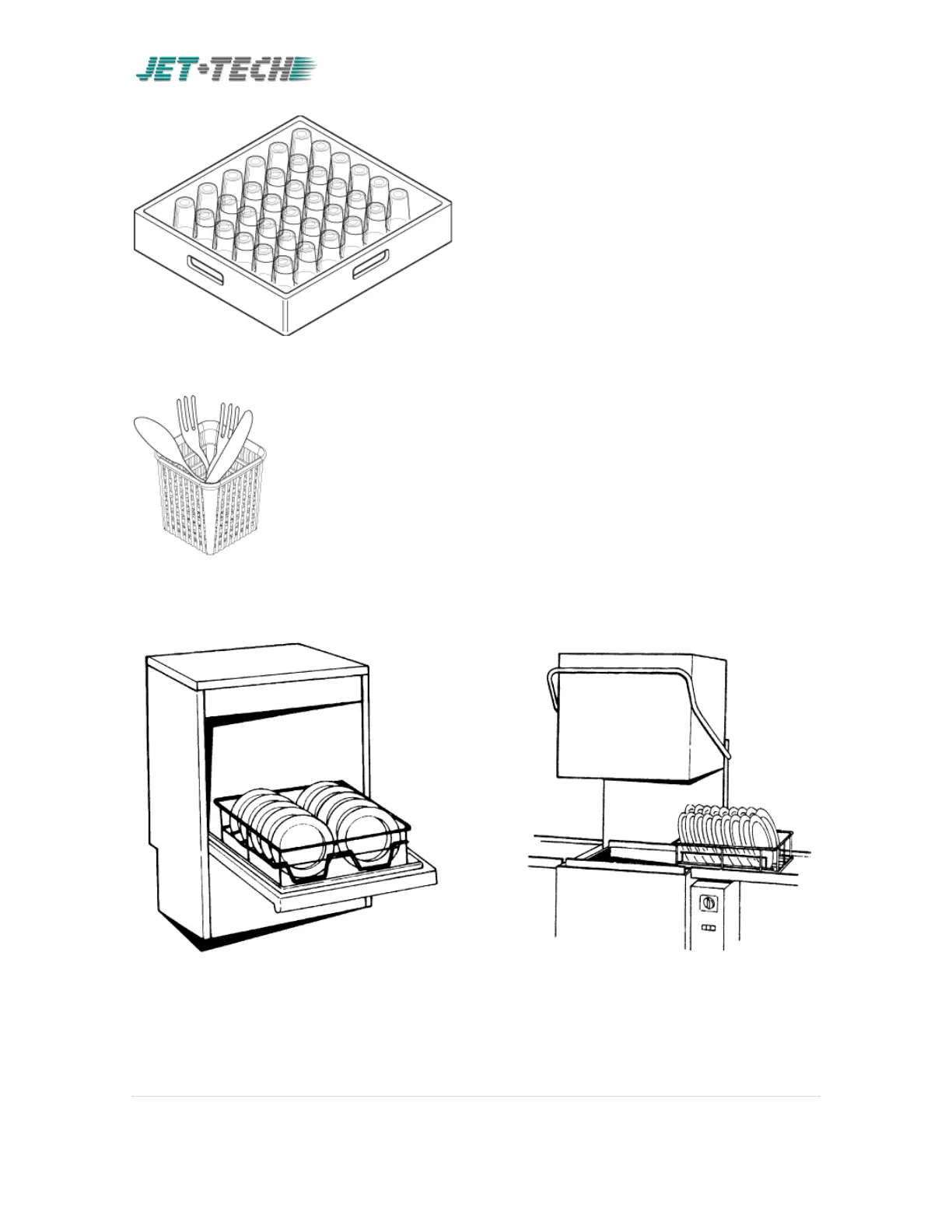 JET-TECH