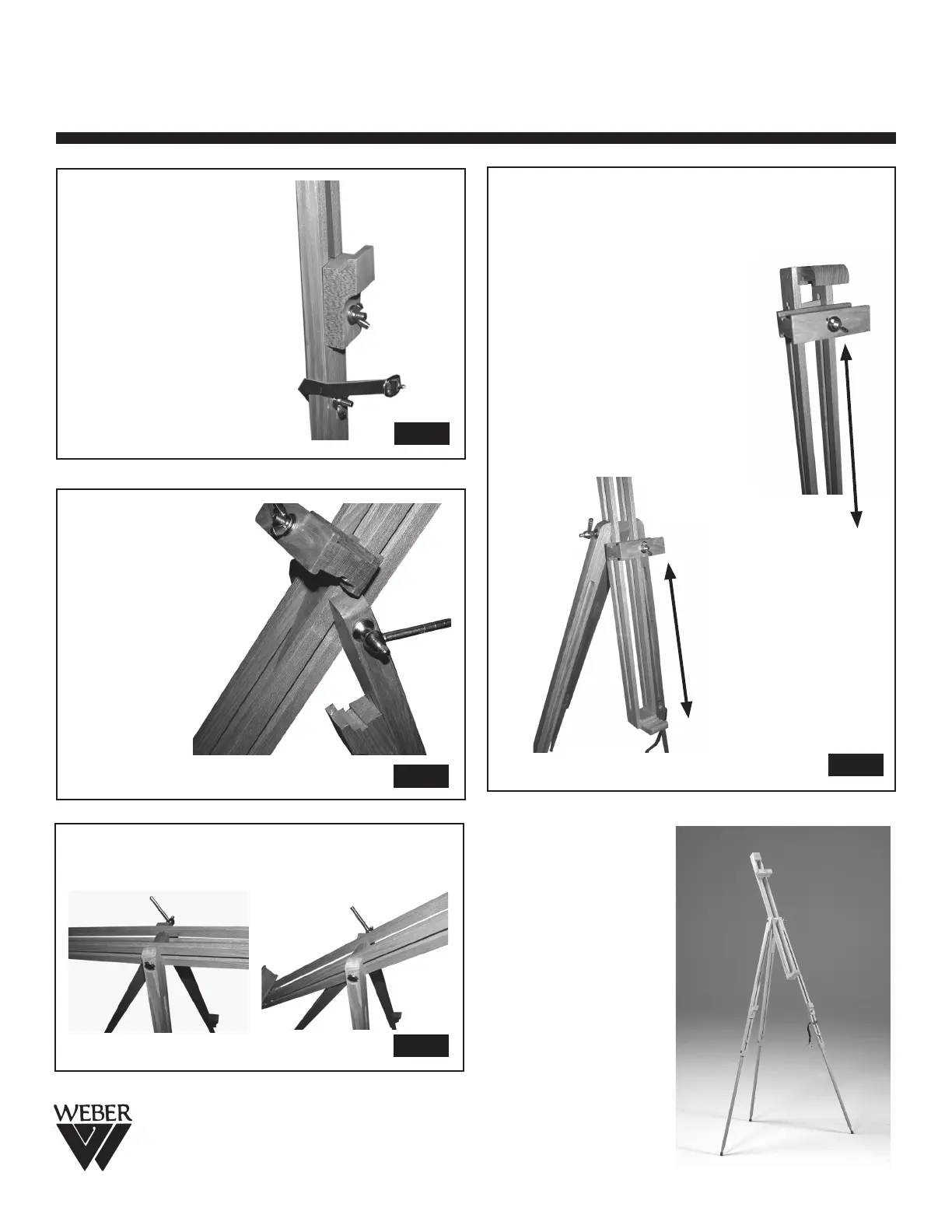 WEBER