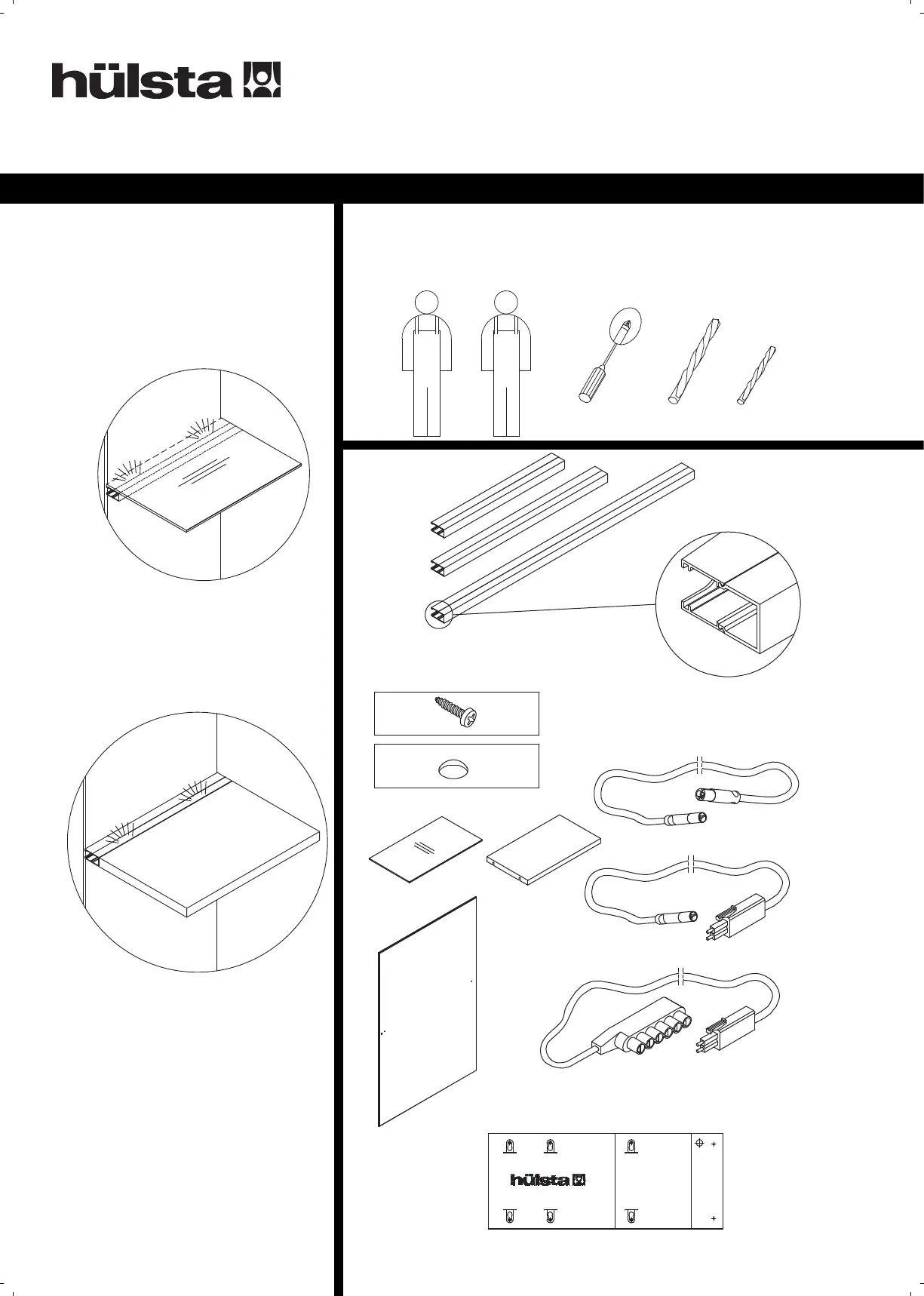 hülsta

hülsta