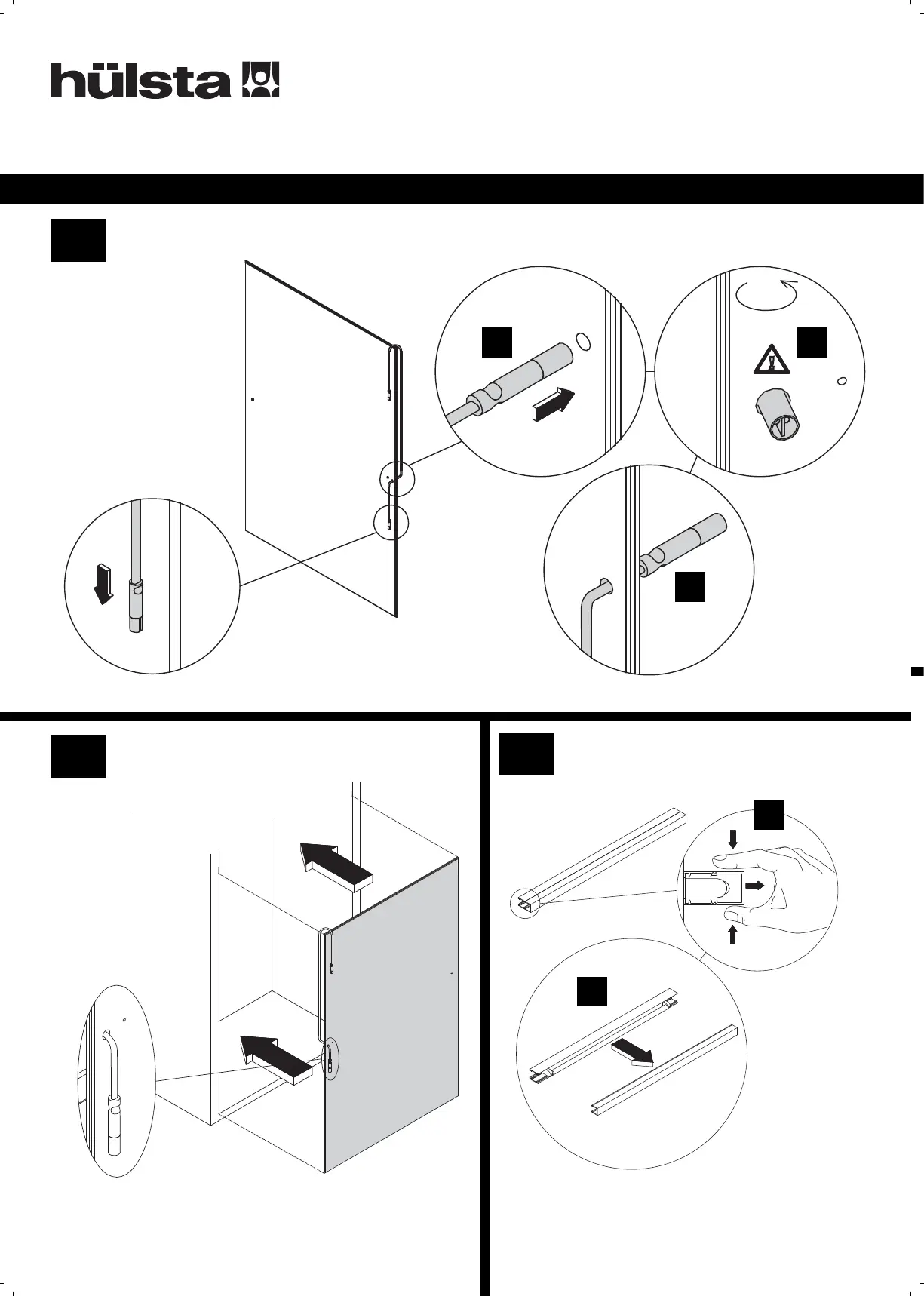 hülsta