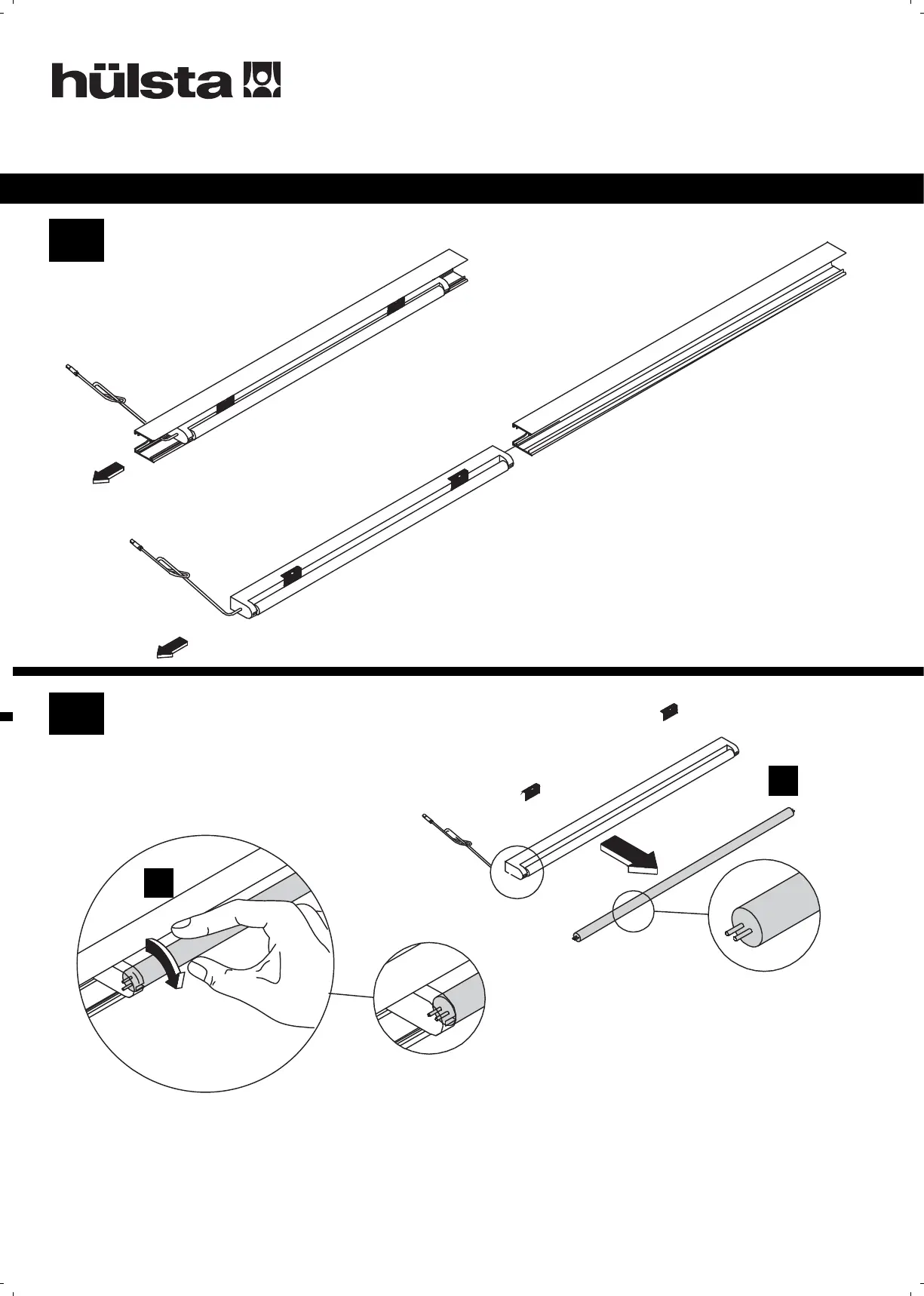 hülsta