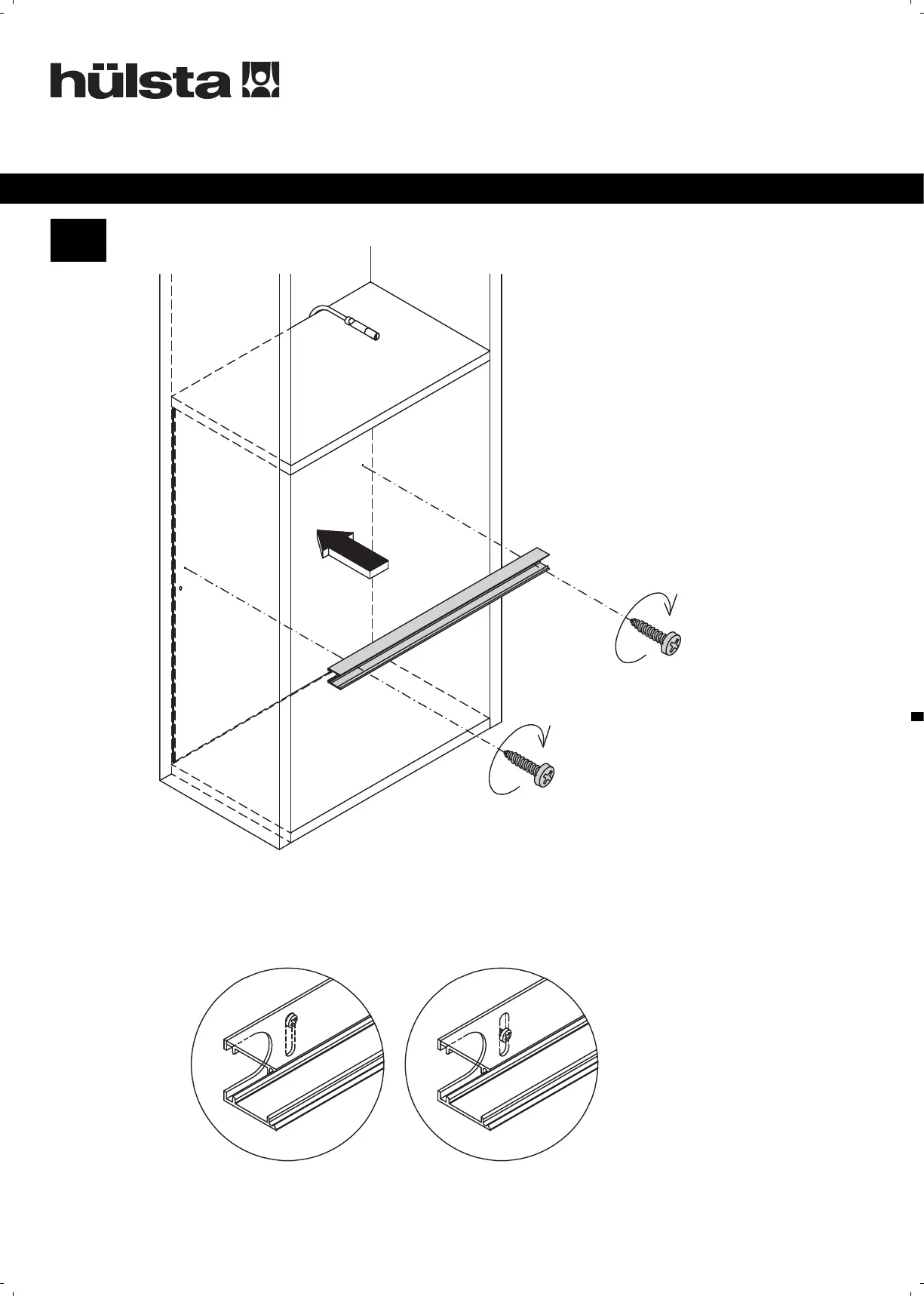 hülsta