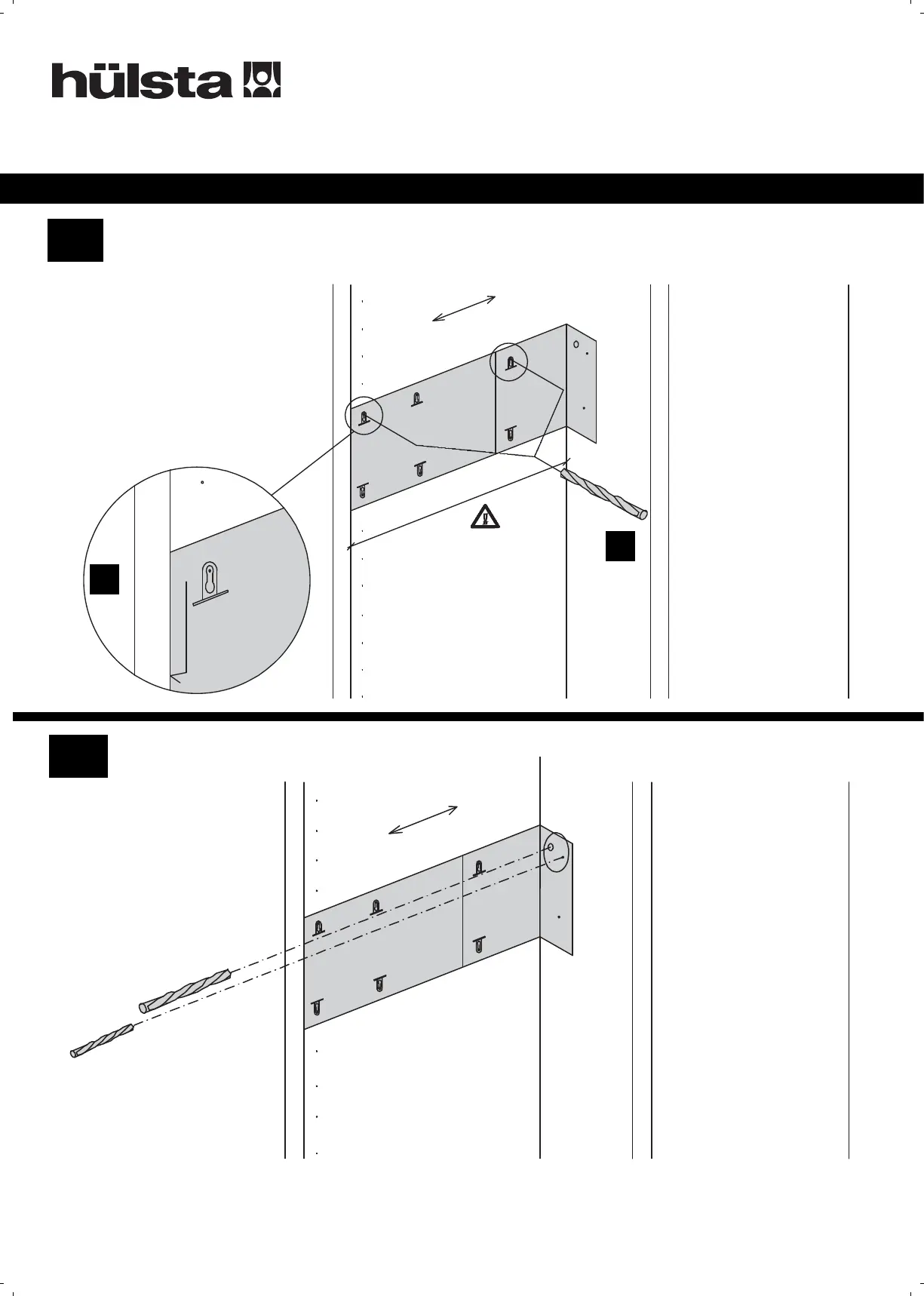 hülsta