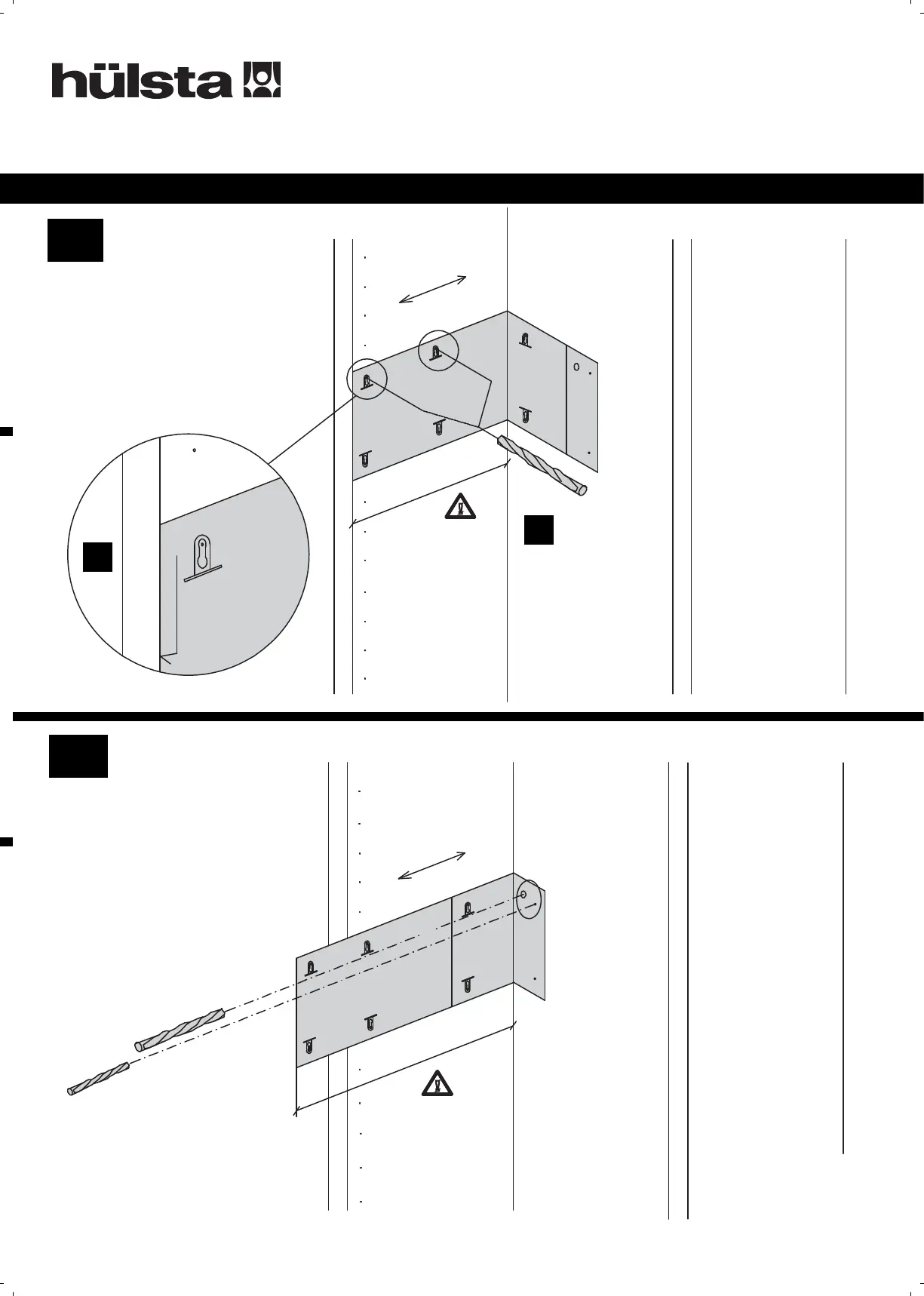 hülsta