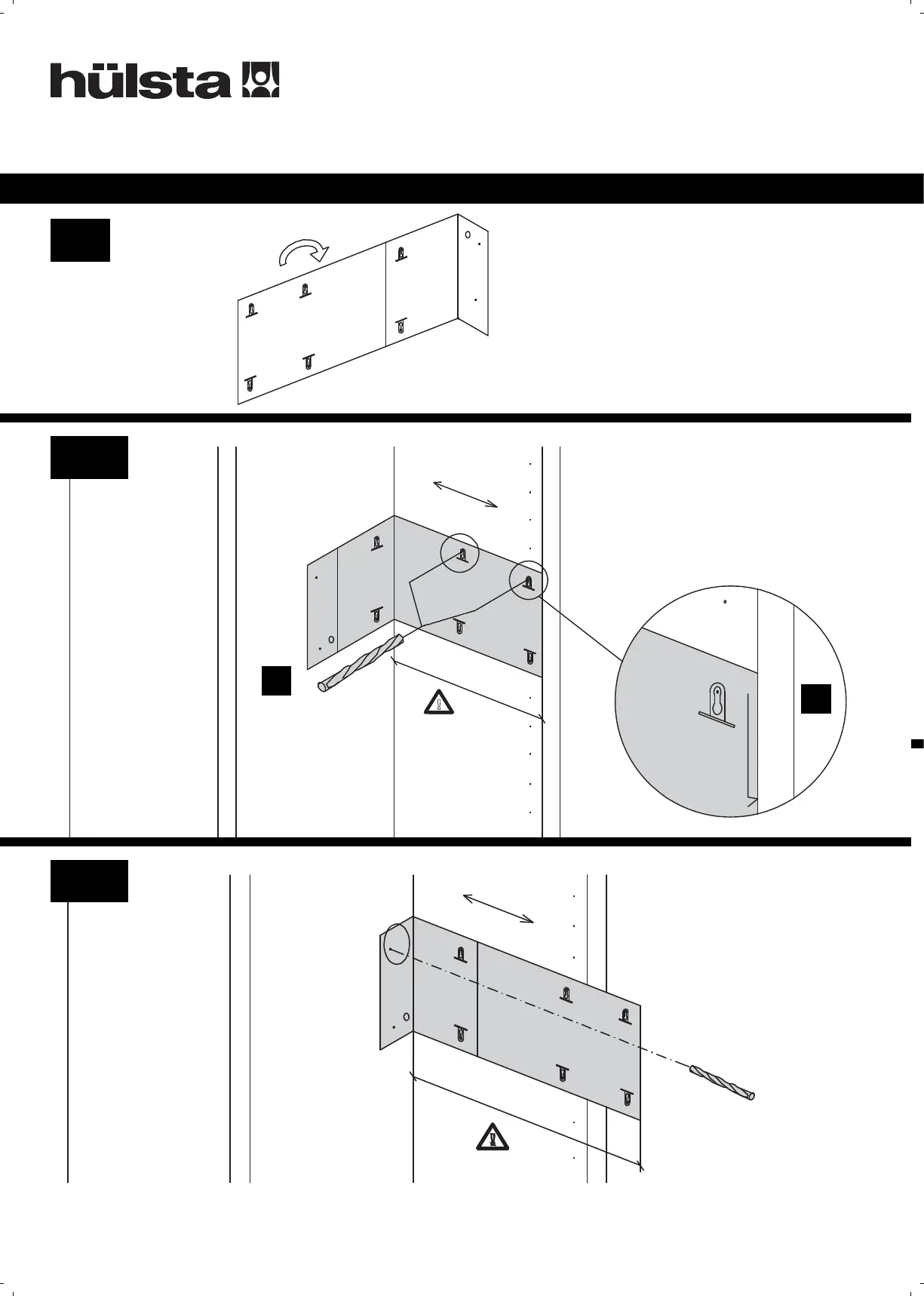 hülsta